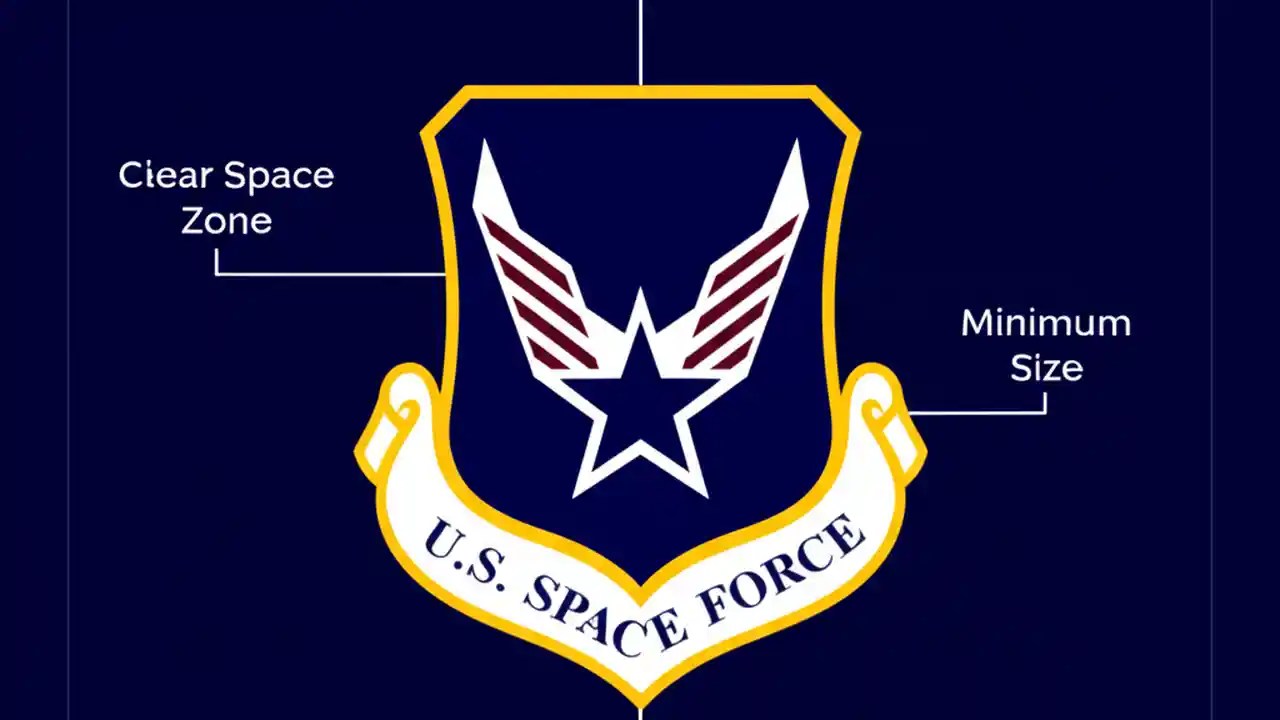 Clear Space Zone

Minimum Size

U.S. SPACE FORCE