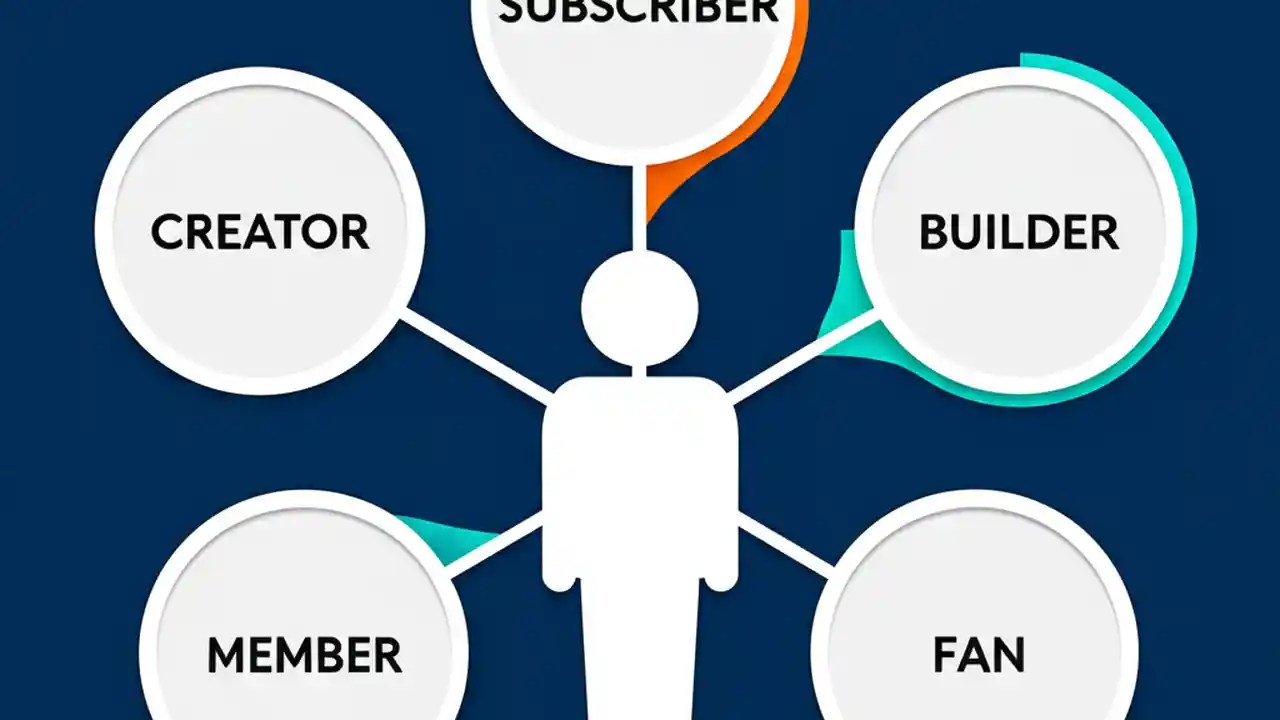 SUBSCRIBER

CREATOR

BUILDER

MEMBER

FAN