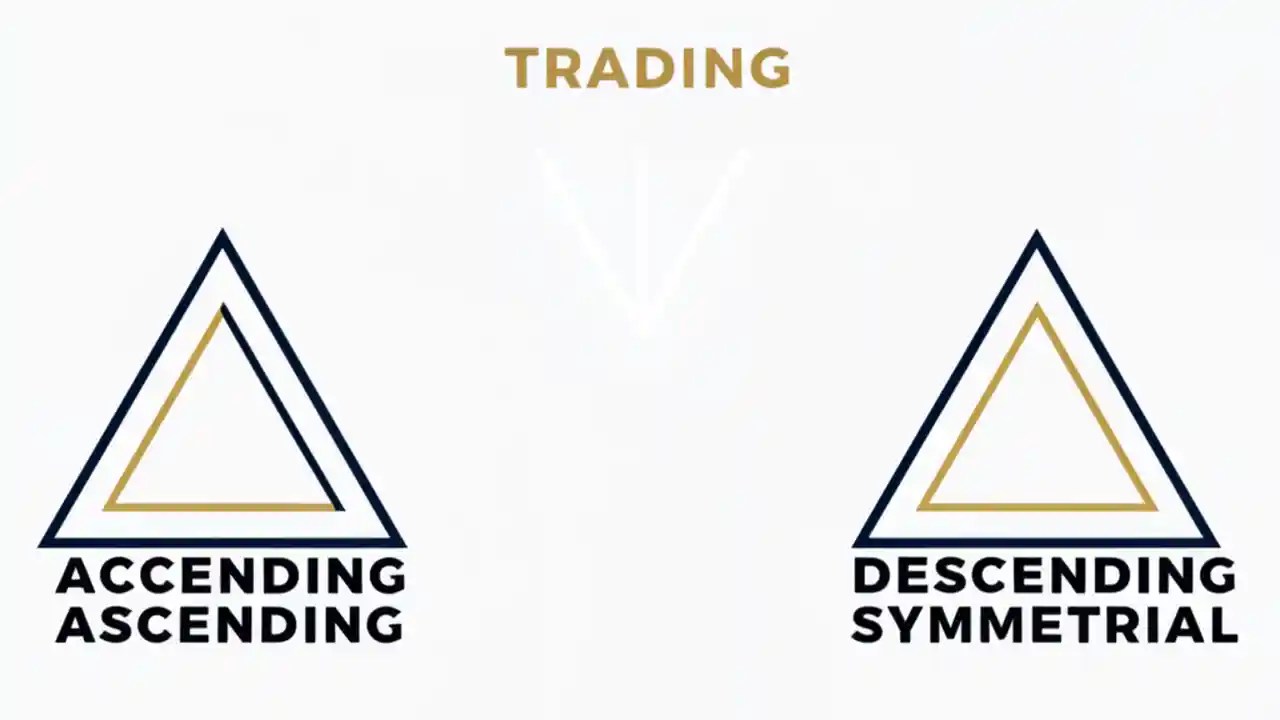 TRADING

ACCENDING
ASCENDING

DESCENDING
SYMMETRIAL