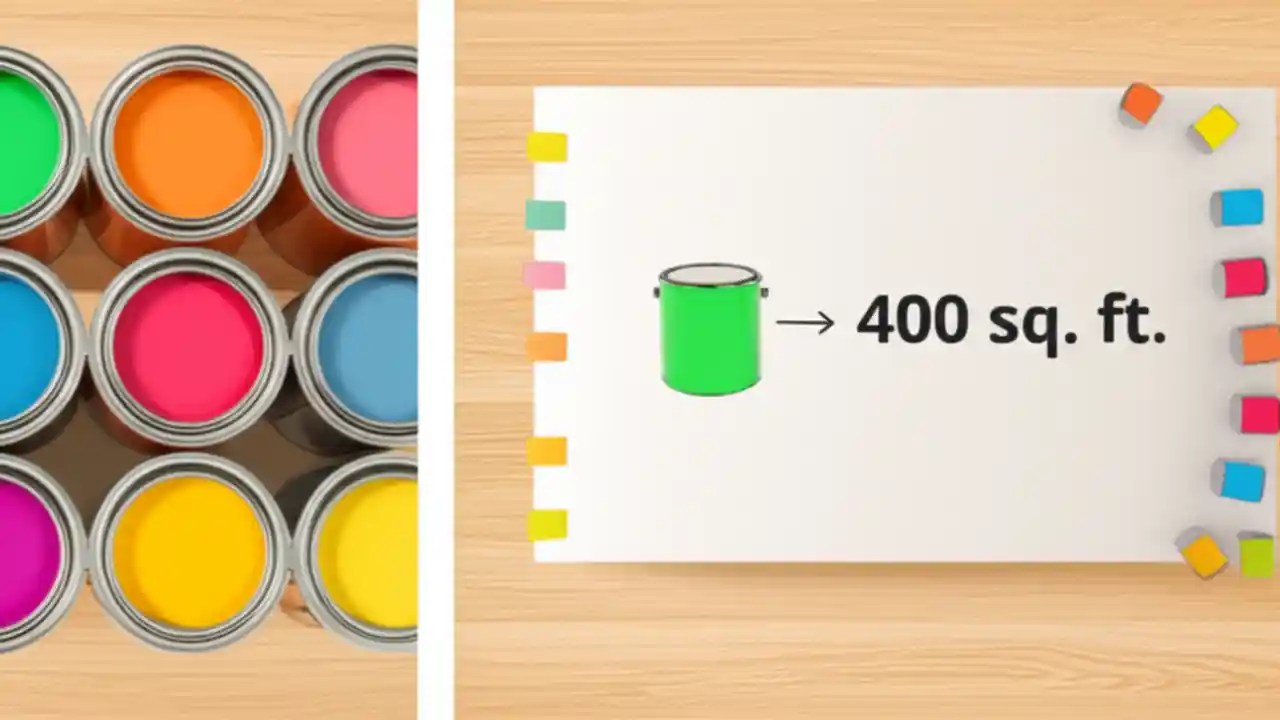 → 400 sq. ft.