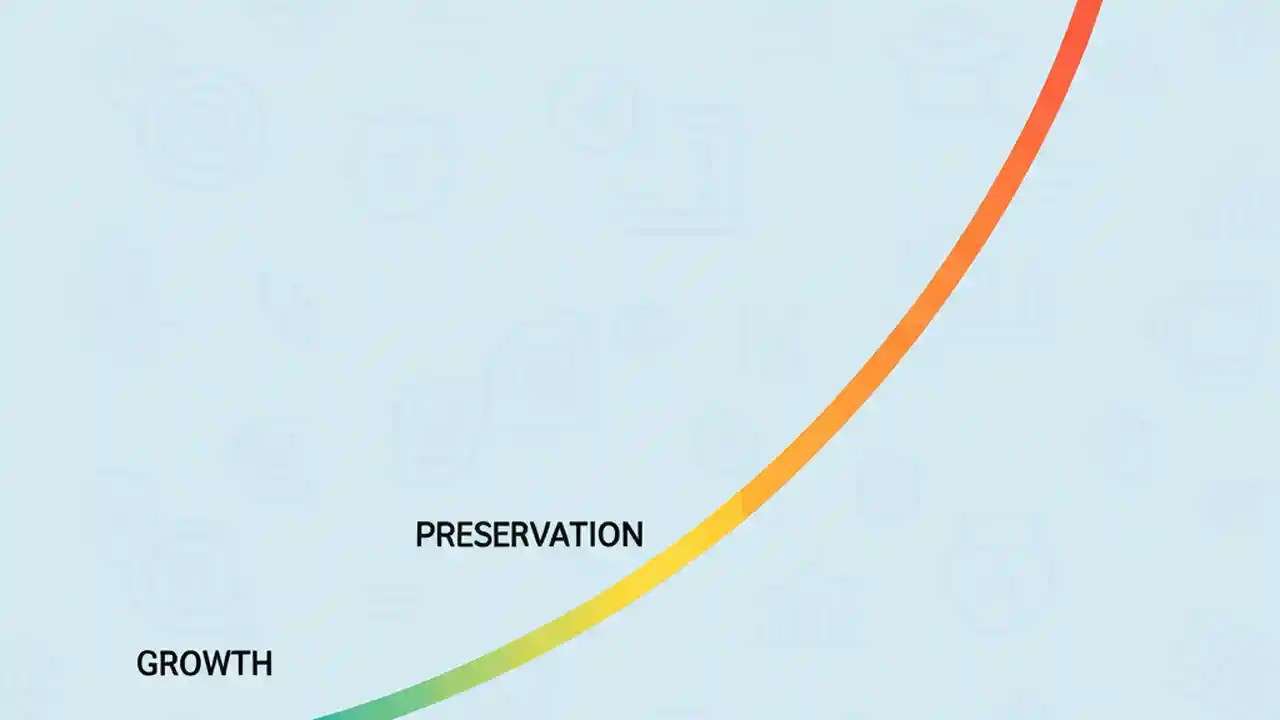 PRESERVATION

GROWTH