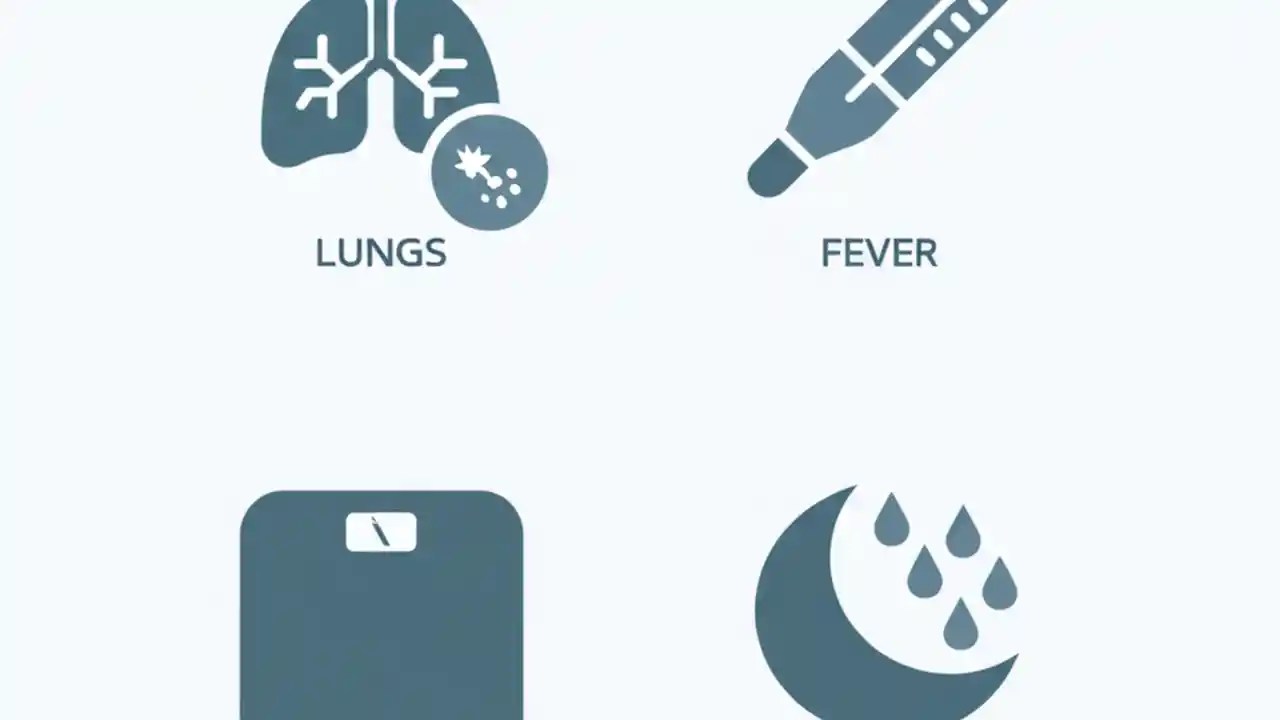 LUNGS

FEVER