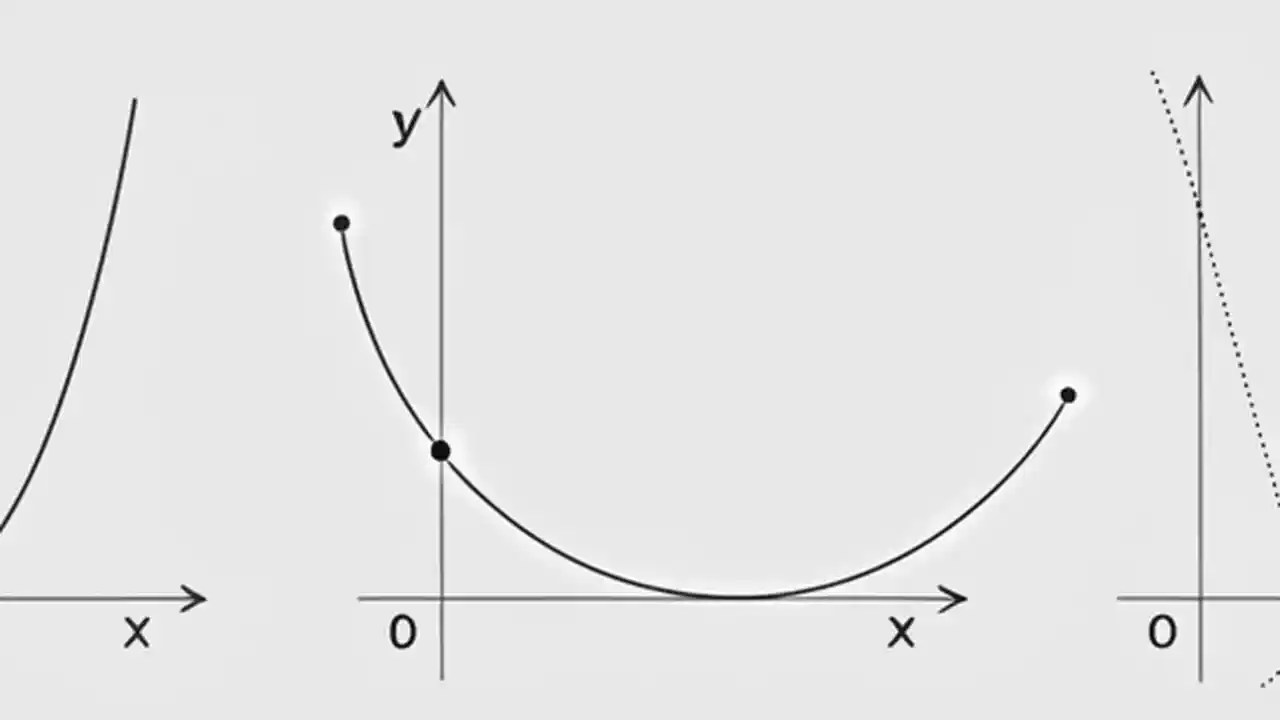 x

y
0
x

0