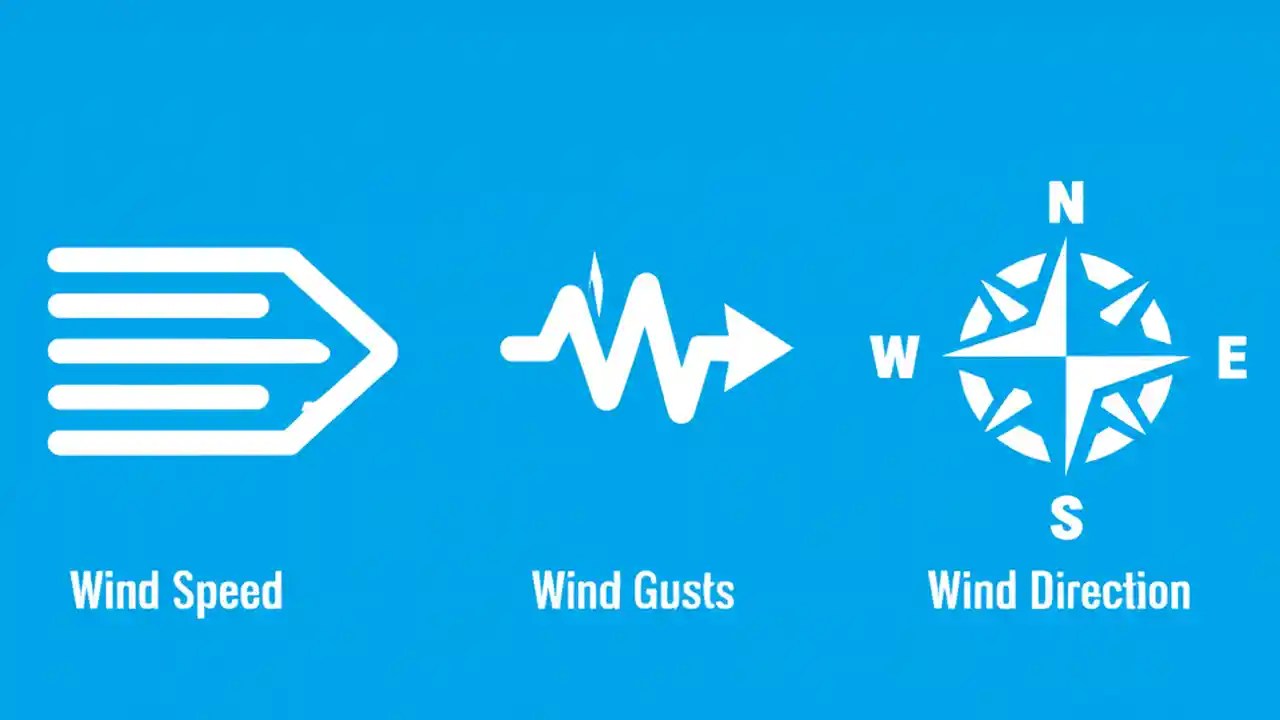 N
W
E
S

Wind Speed

Wind Gusts

Wind Direction