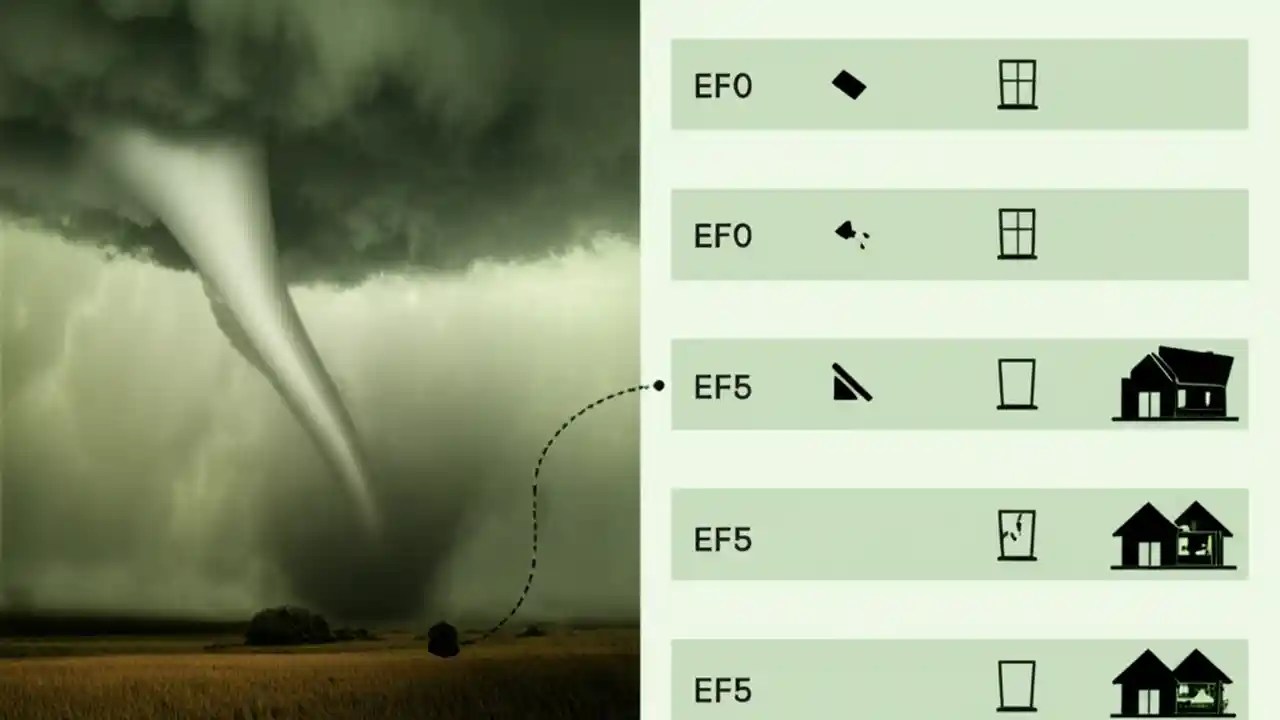 EF0

EF0

EF5

EF5

EF5