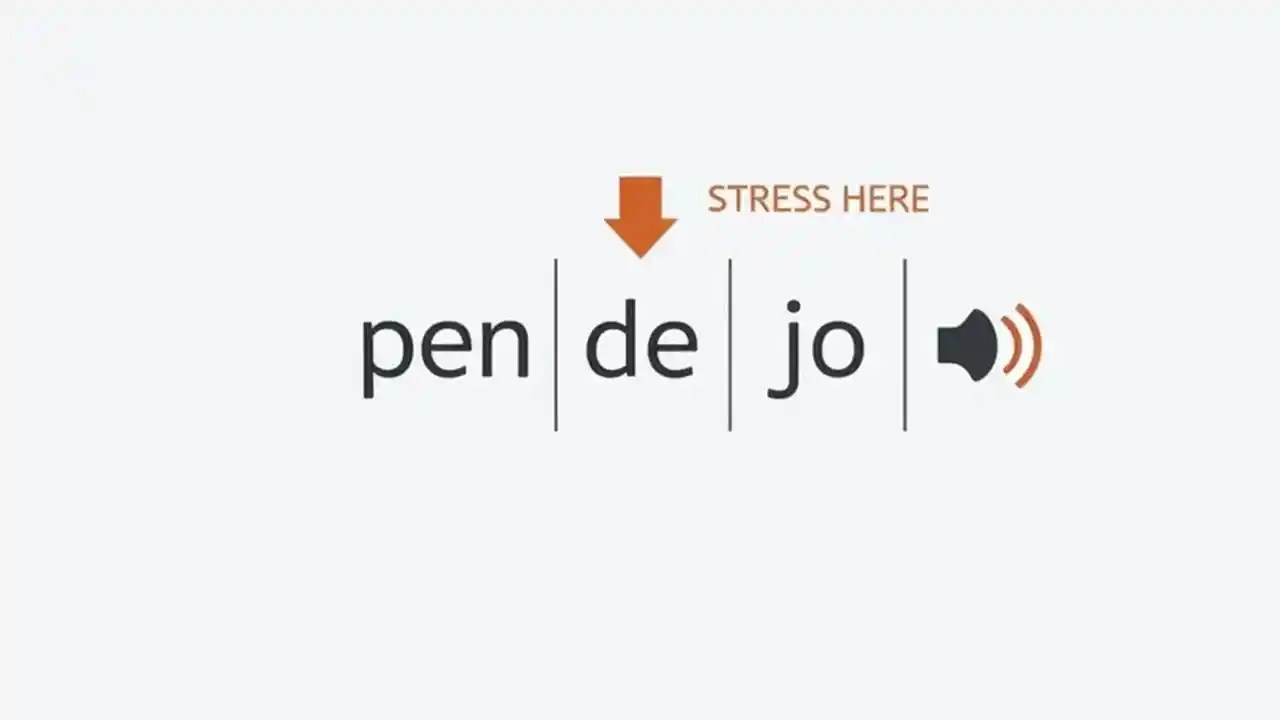 STRESS HERE

pen | de | jo