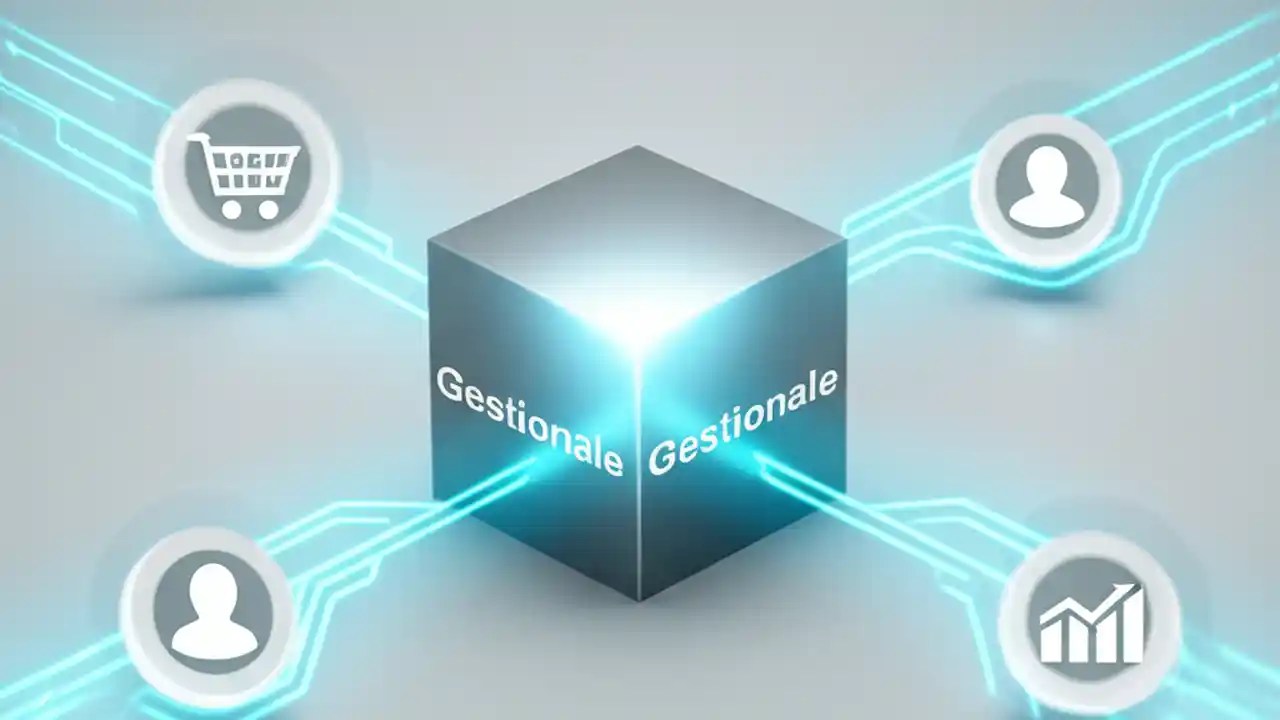 Gestionale Gestionale