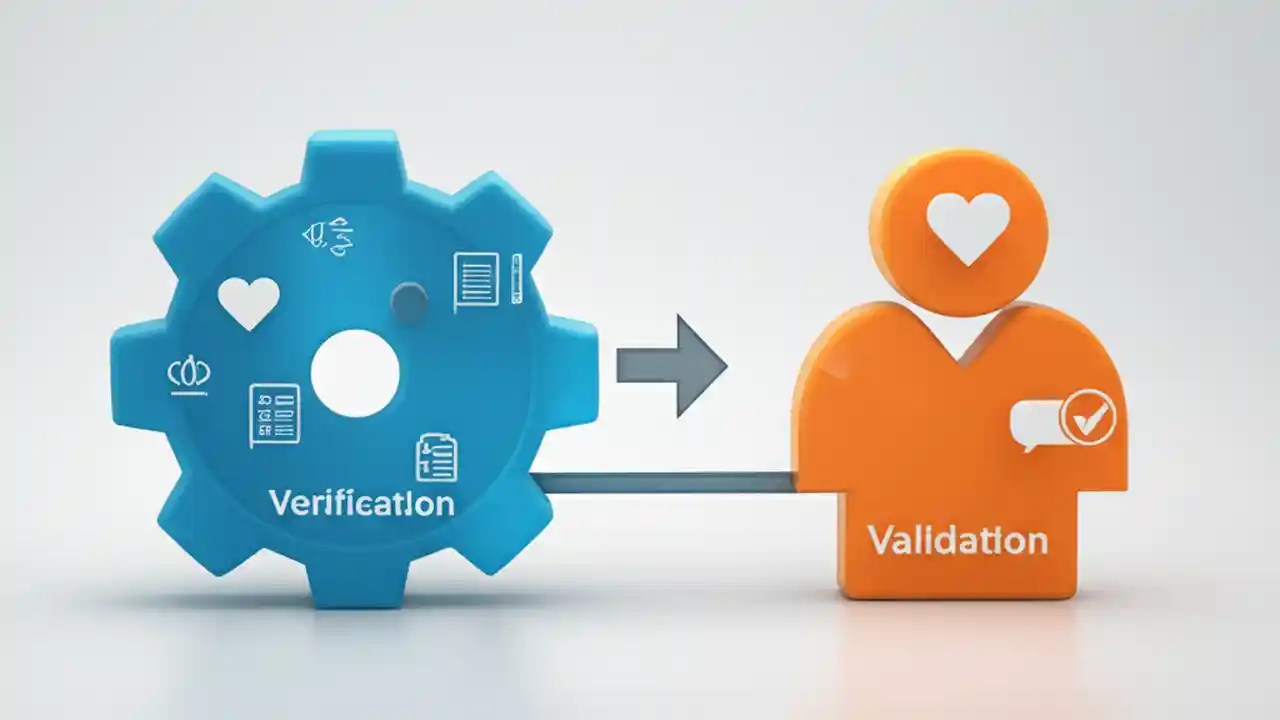 Verification

Validation