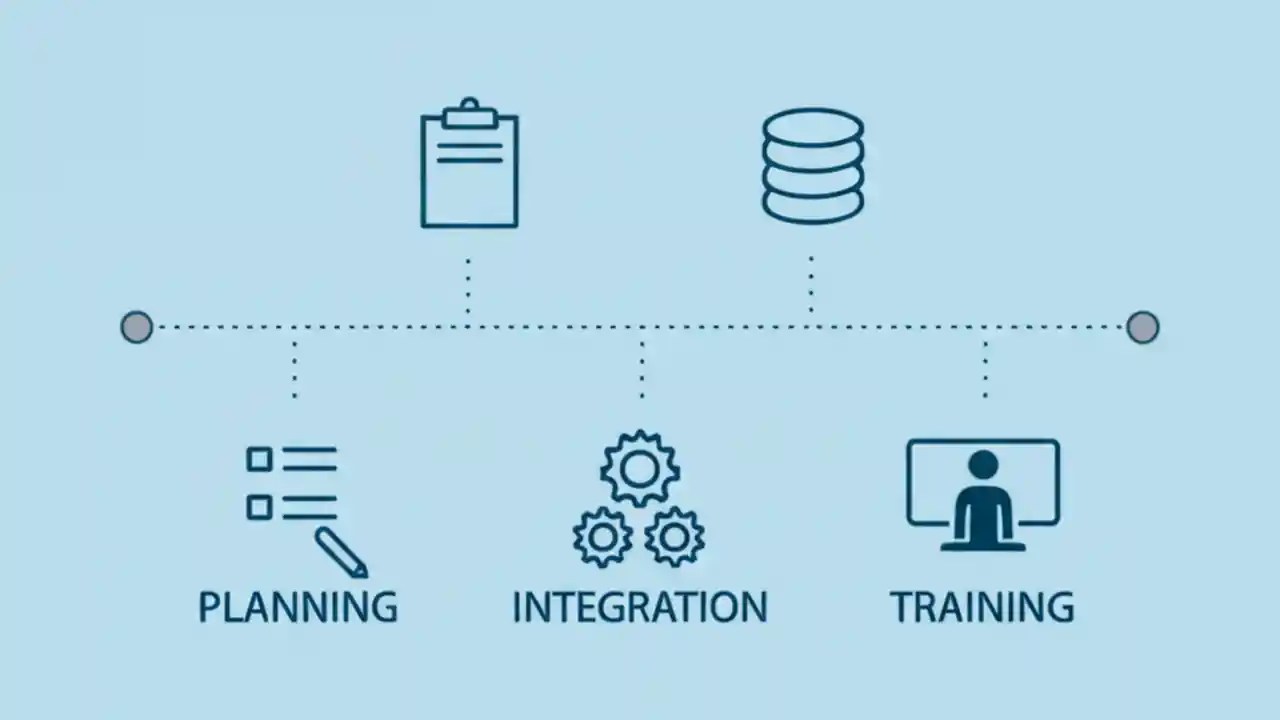 PLANNING
INTEGRATION
TRAINING