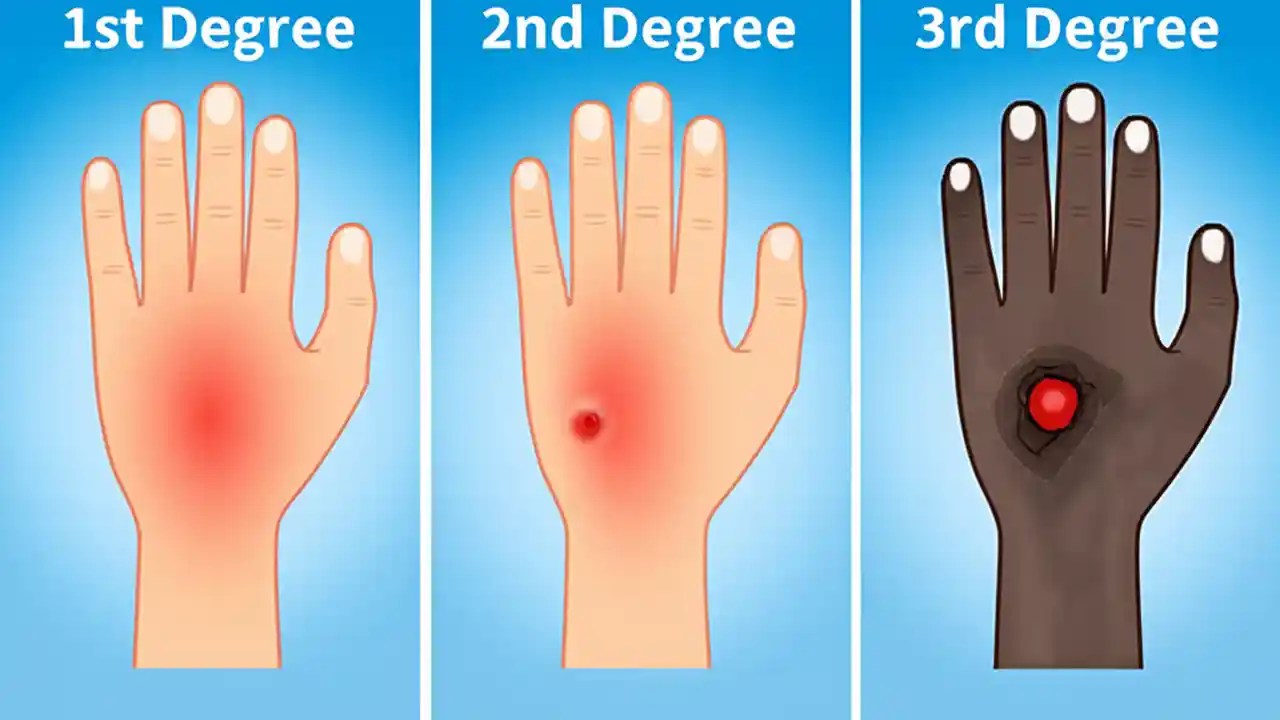 1st Degree

2nd Degree

3rd Degree