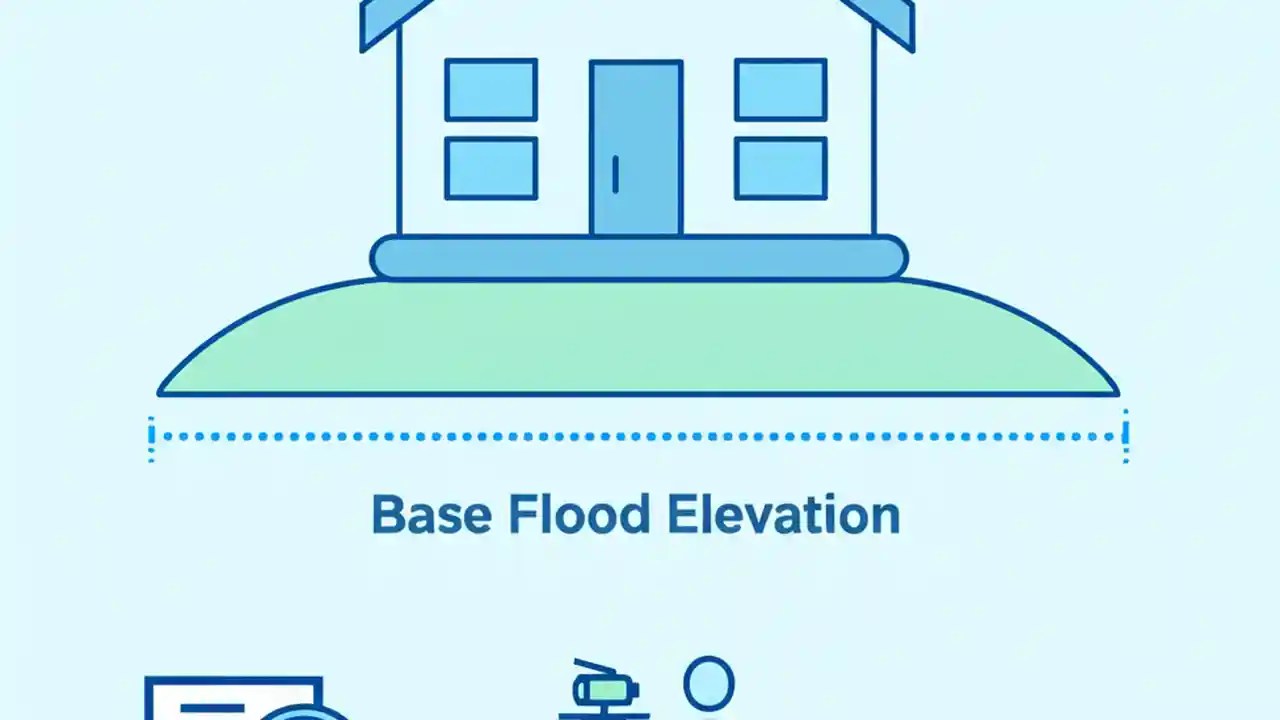 Base Flood Elevation