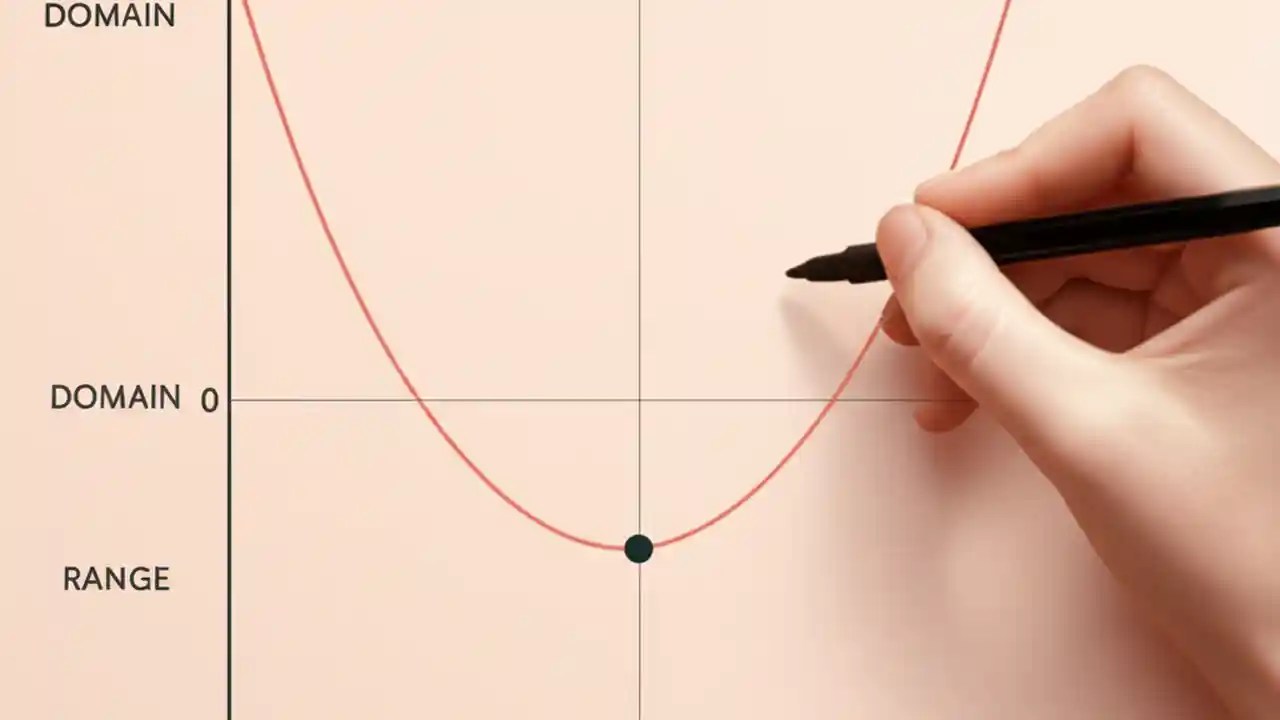 DOMAIN

DOMAIN 0

RANGE