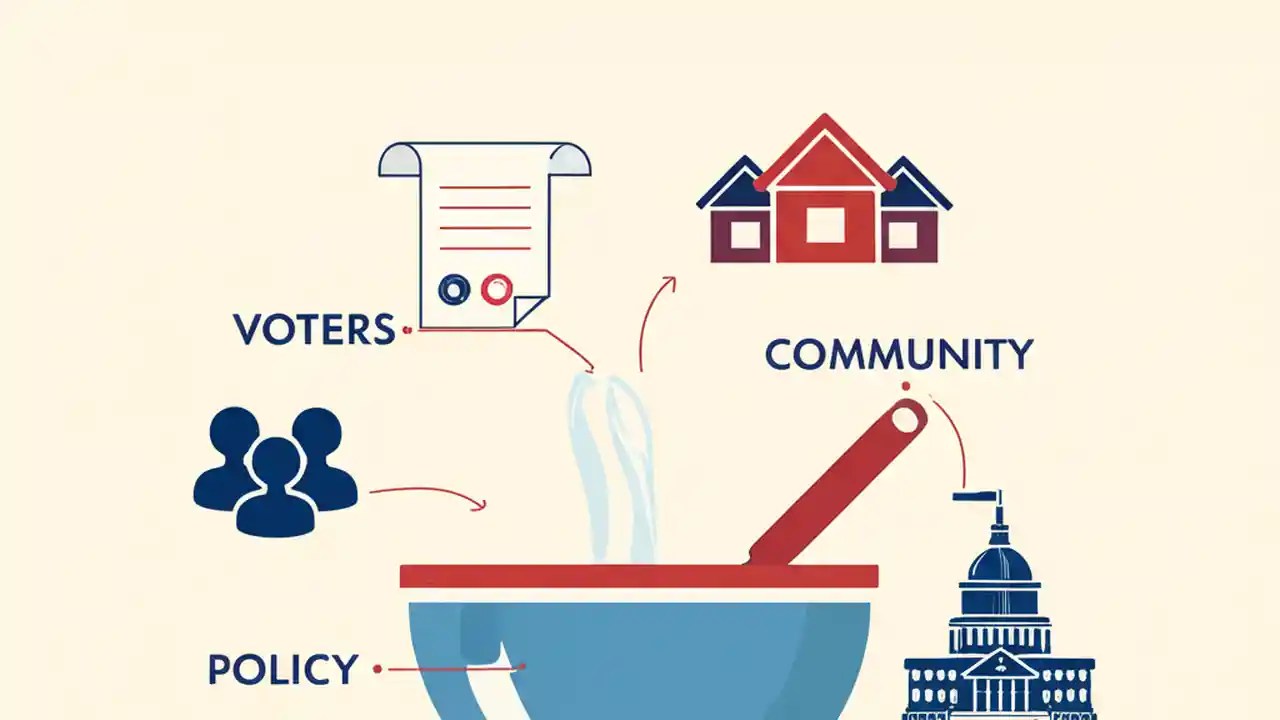 VOTERS

COMMUNITY

POLICY