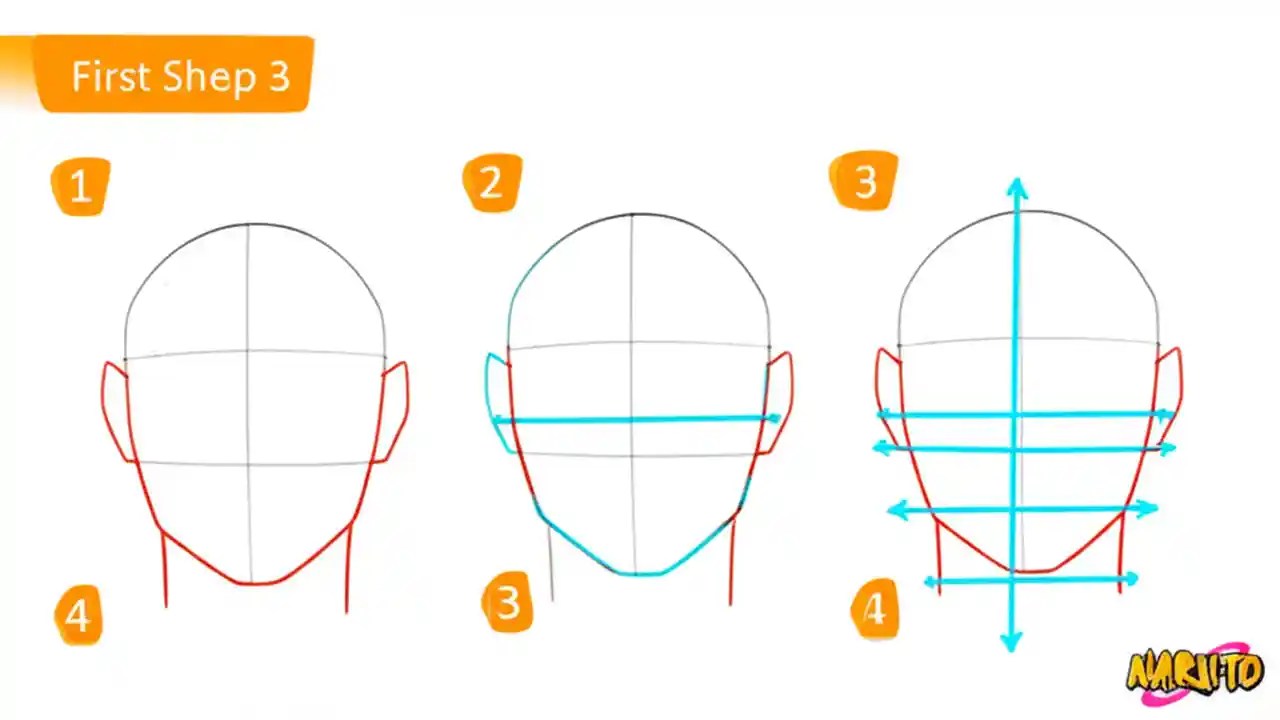 First Shep 3

1

2

3

4

3

4

NARUTO