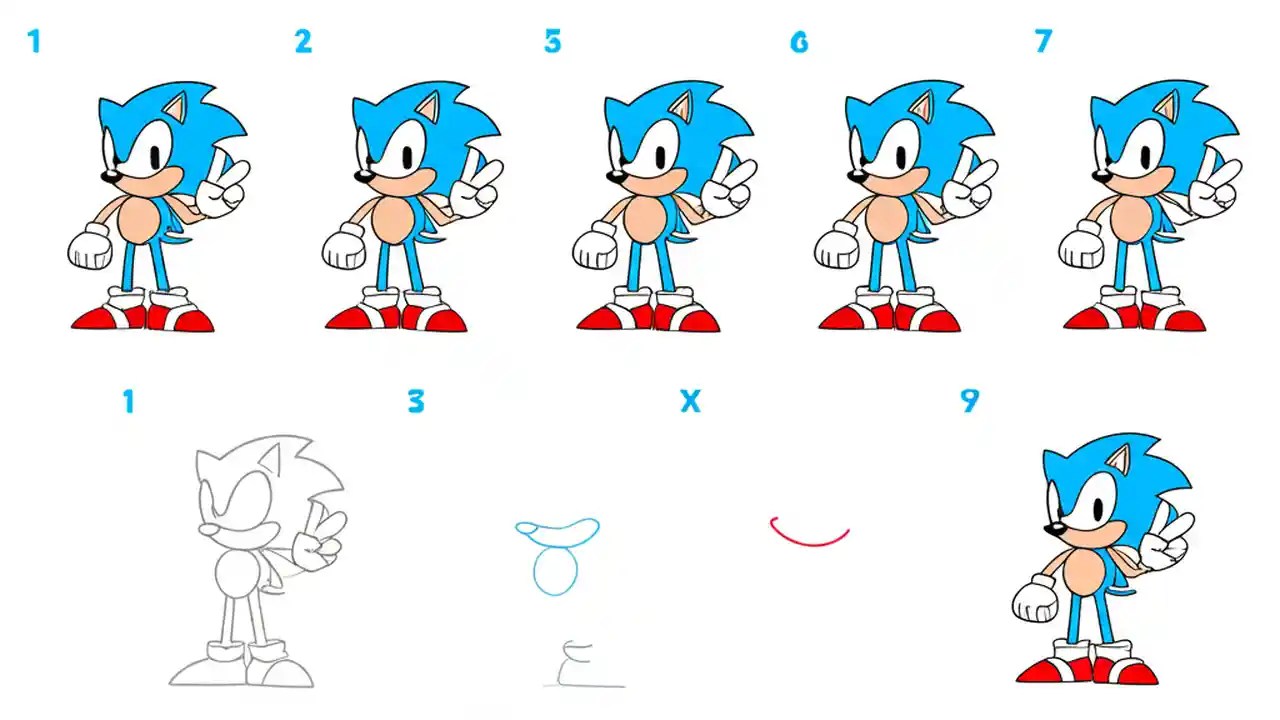 1 2 5 6 7

1 3 X 9