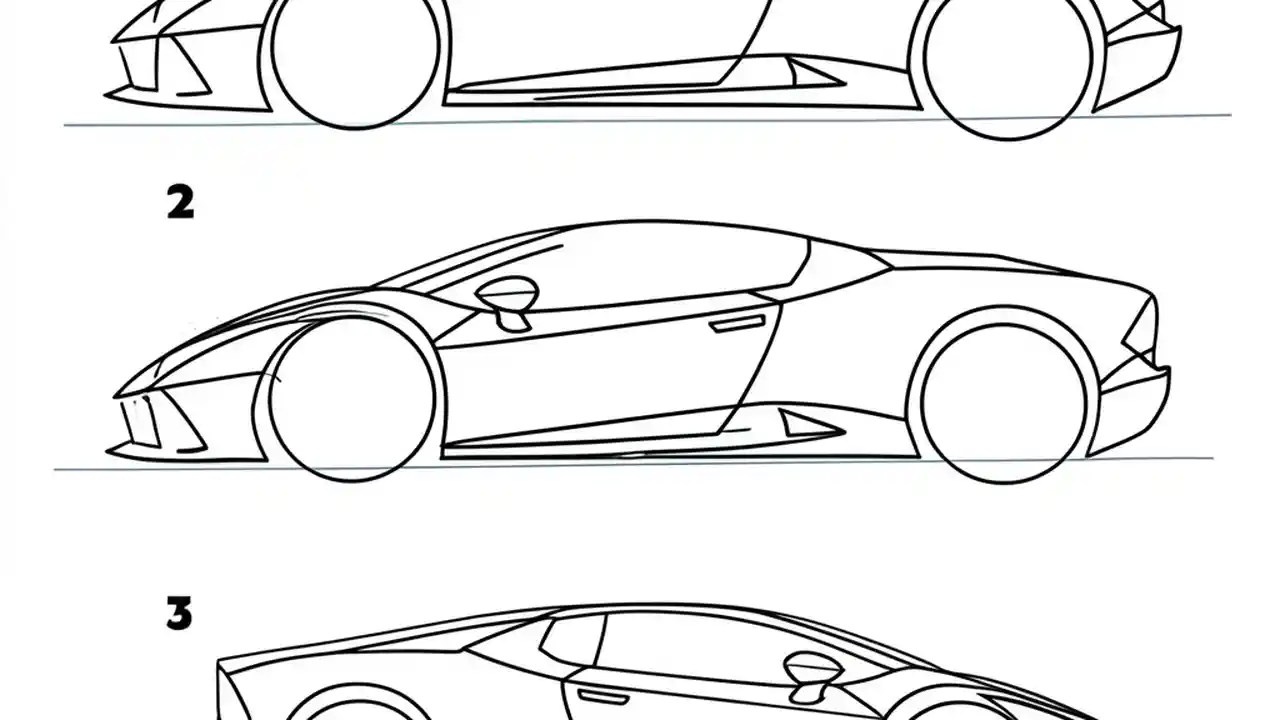 2

3