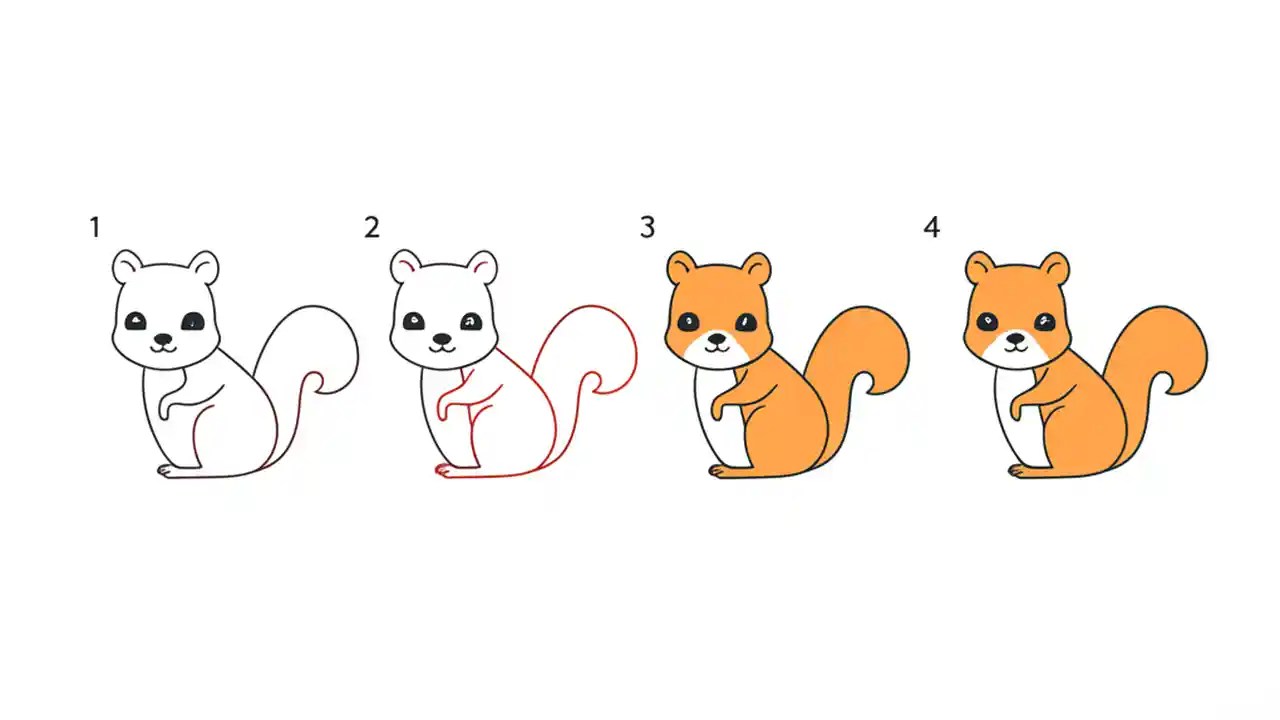 1

2

3

4