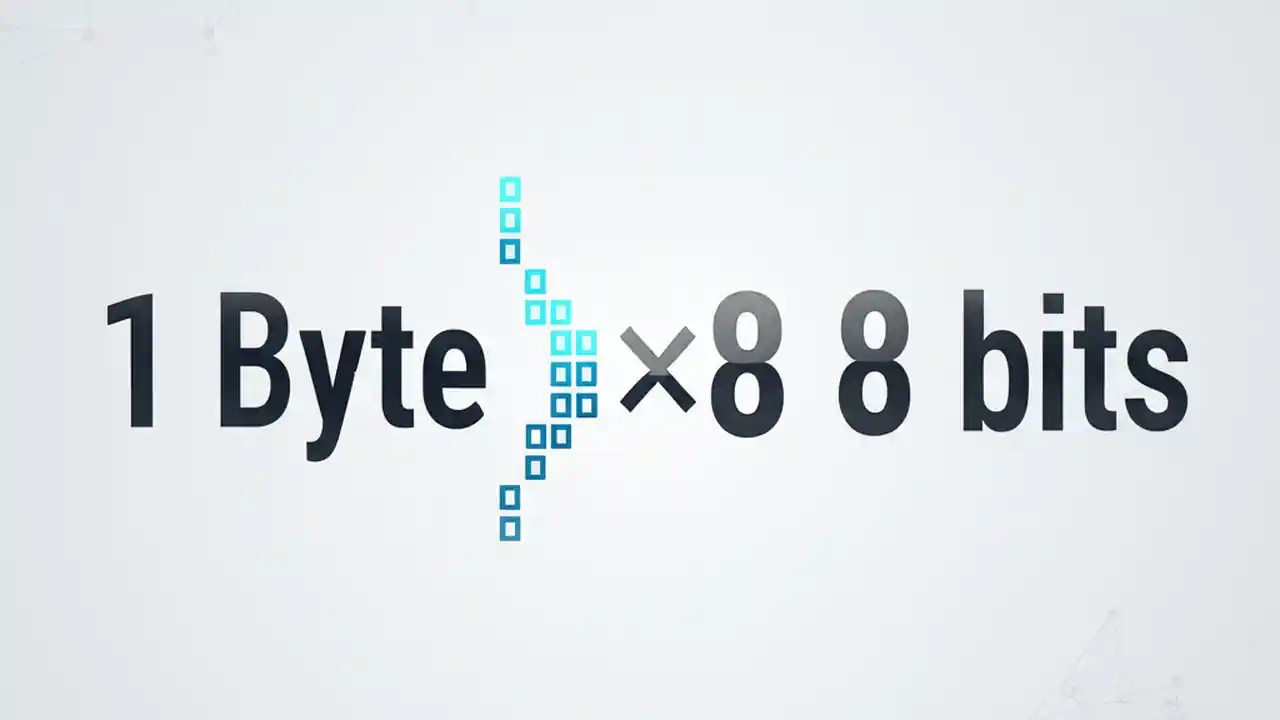 1 Byte ×8 8 bits