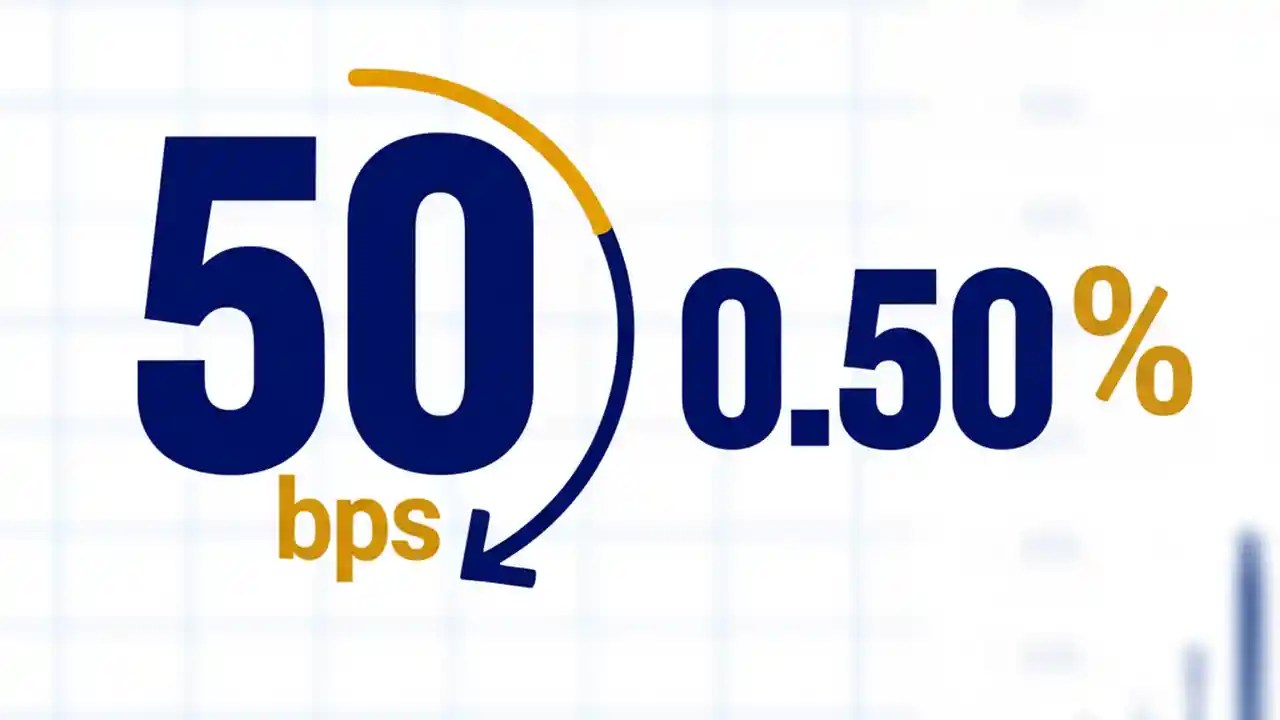 50
bps

0.50%