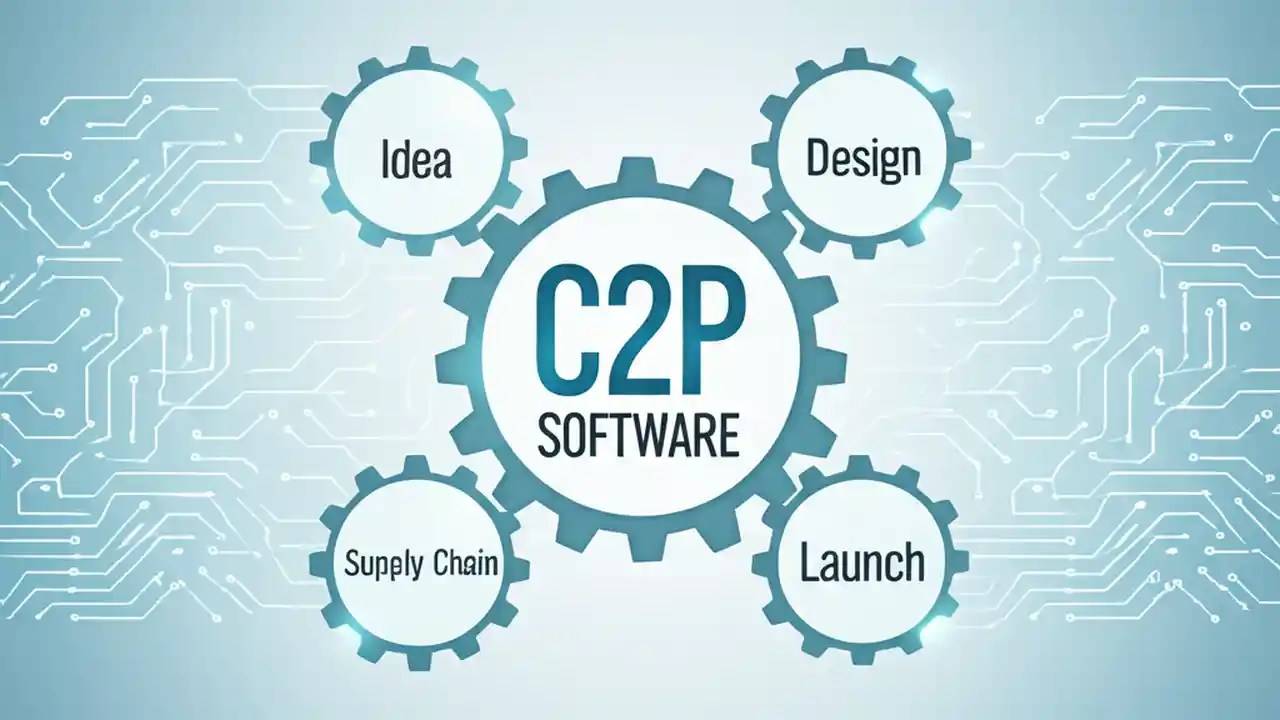 Idea

Design

C2P
SOFTWARE

Supply Chain

Launch