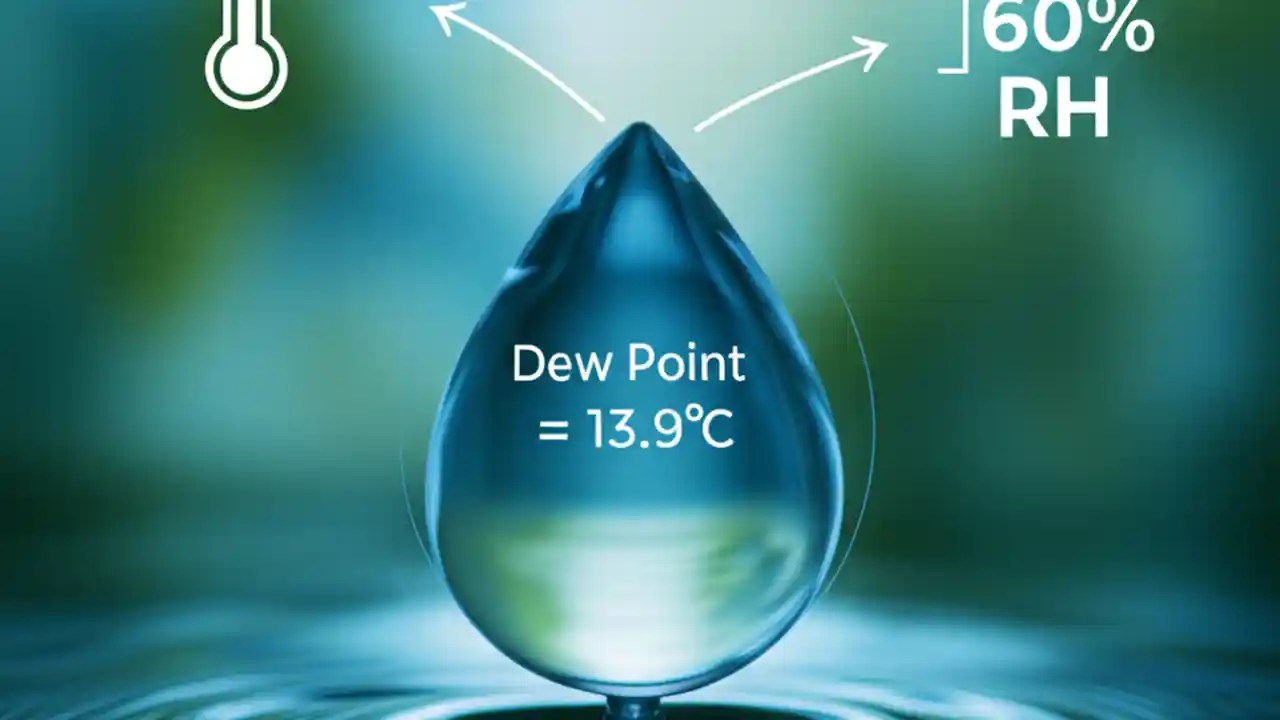 60%
RH

Dew Point
= 13.9°C