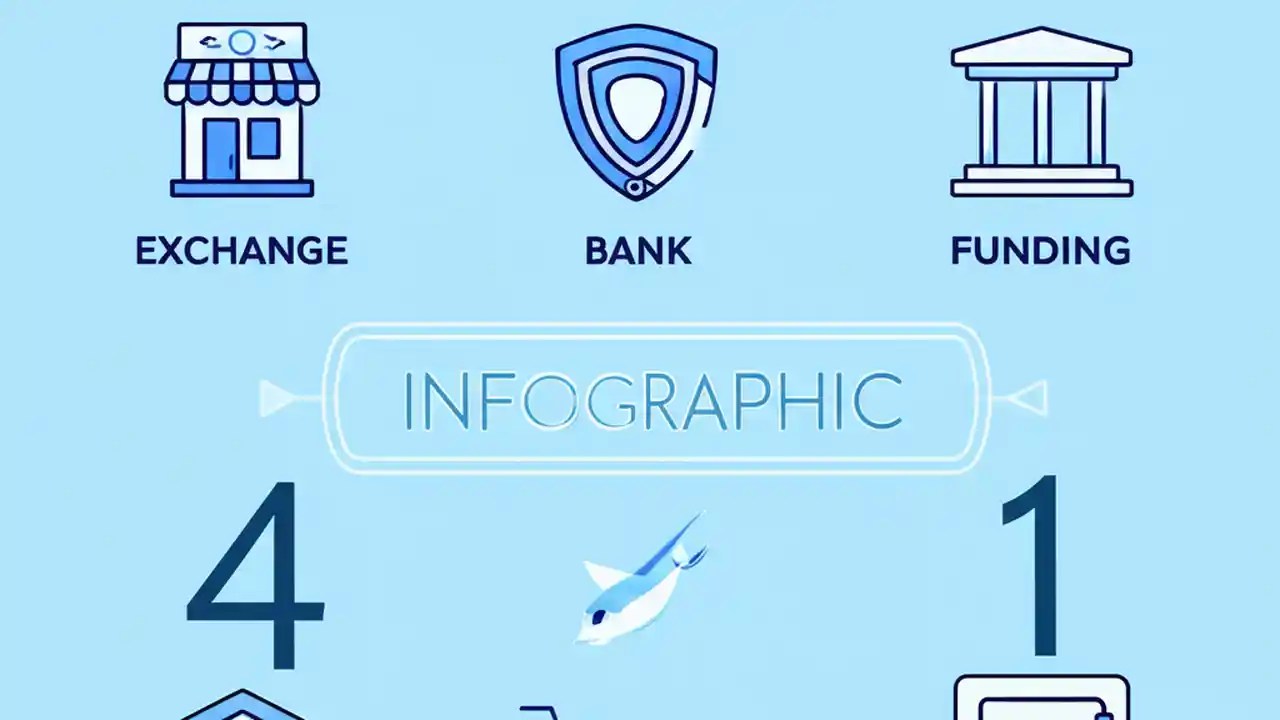 EXCHANGE

BANK

FUNDING

INFOGRAPHIC

4

1