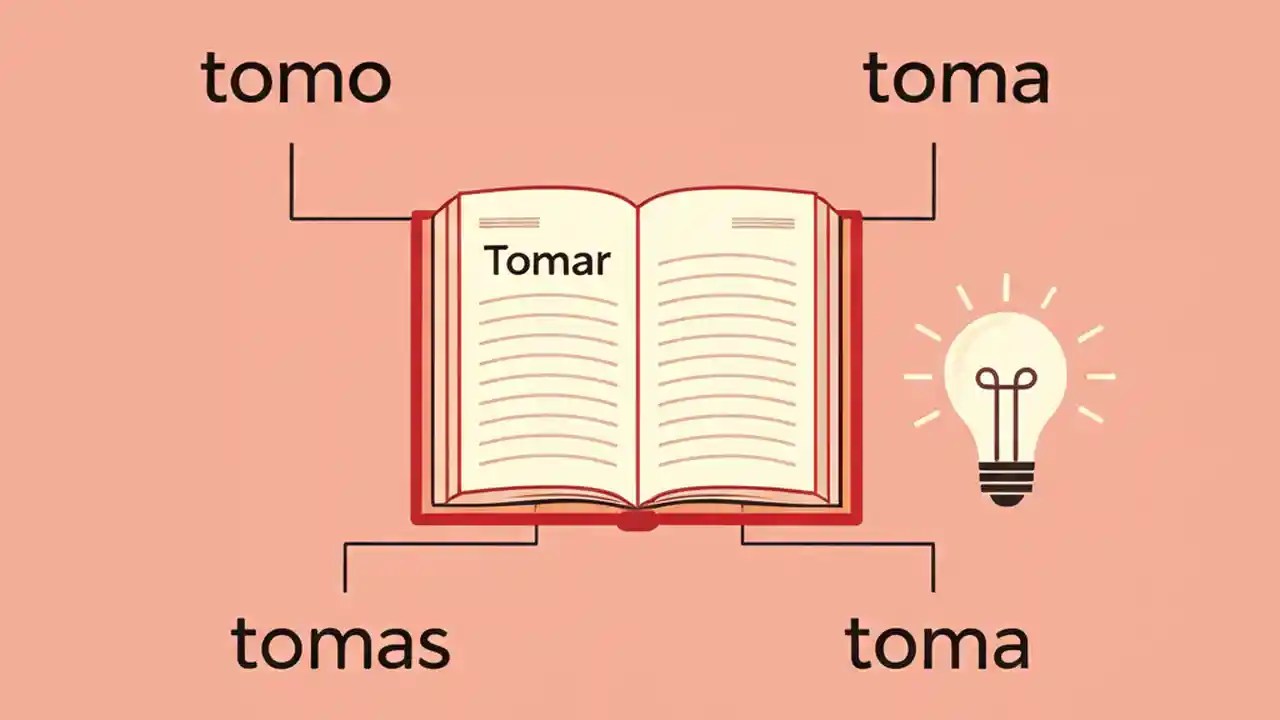 tomo

toma

Tomar

tomas

toma