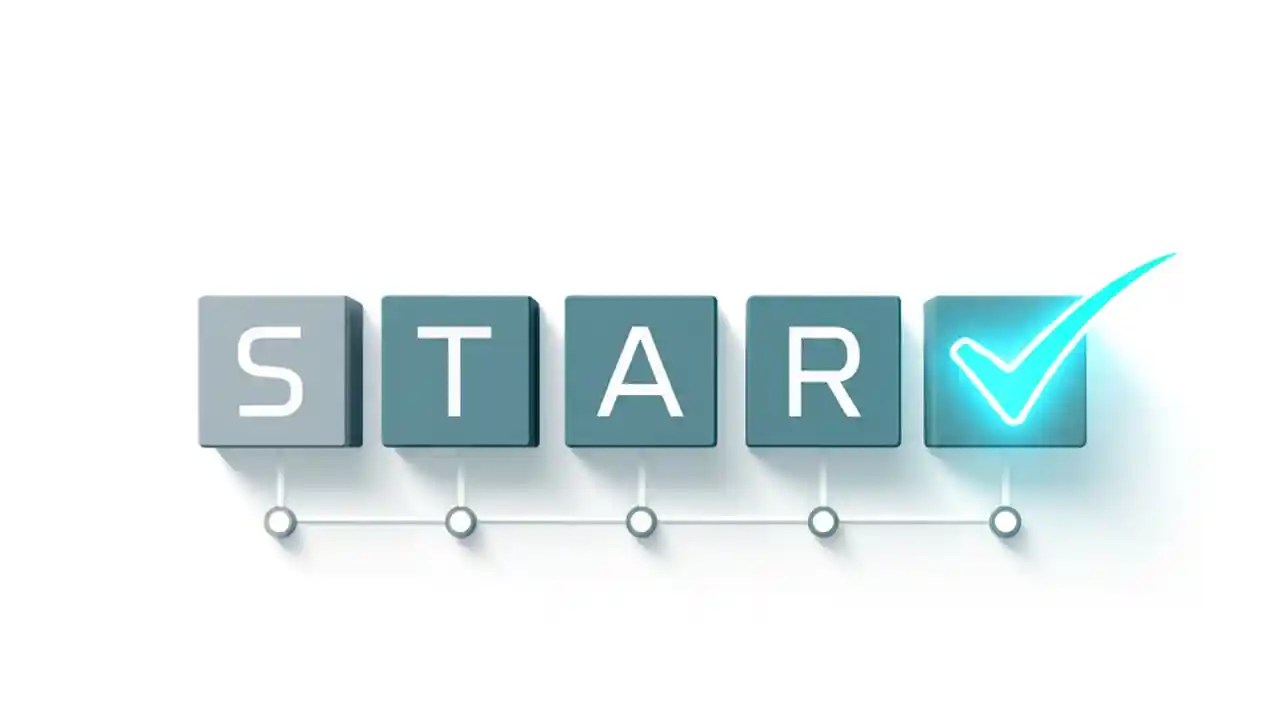 S T A R