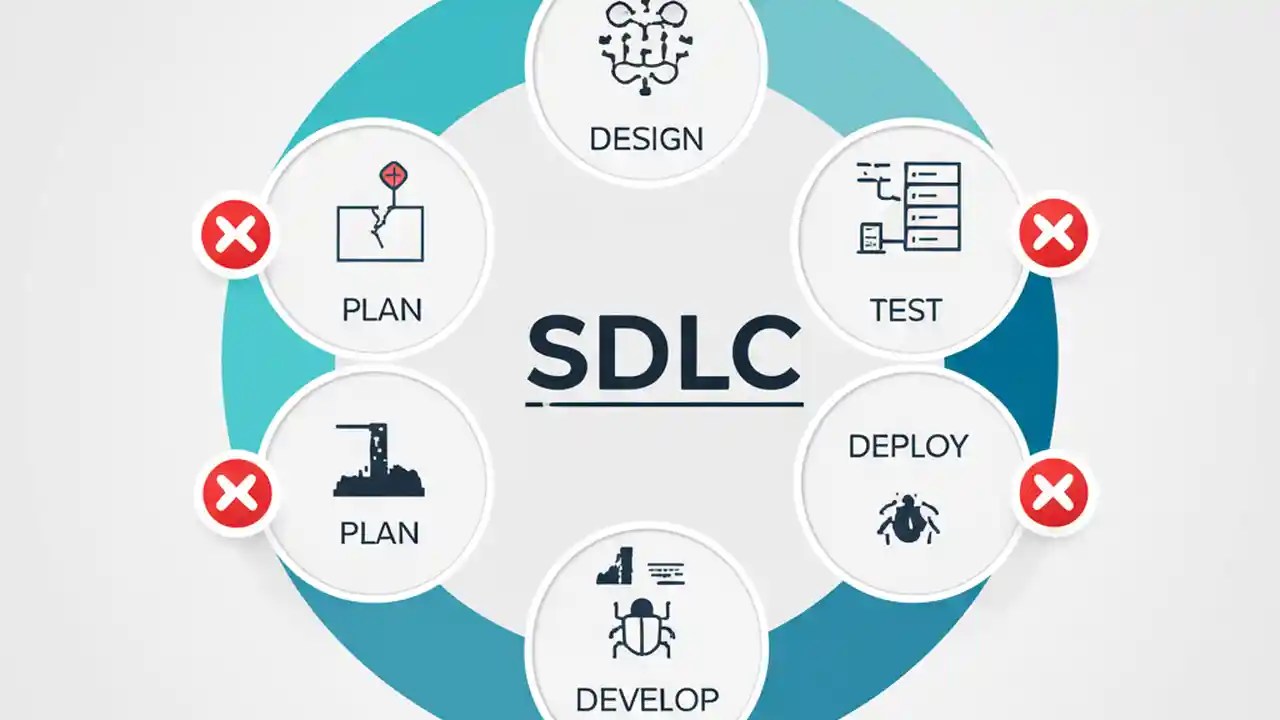 DESIGN

PLAN

TEST

SDLC

PLAN

DEPLOY

DEVELOP