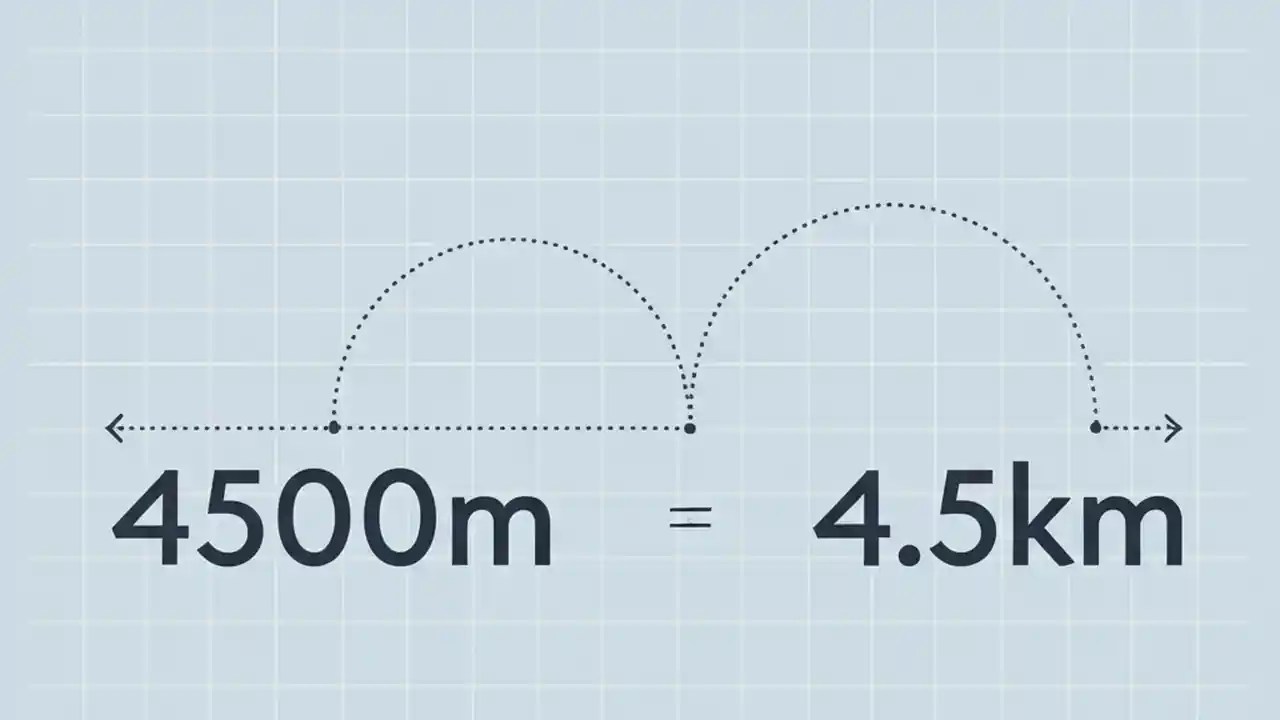 4500m = 4.5km