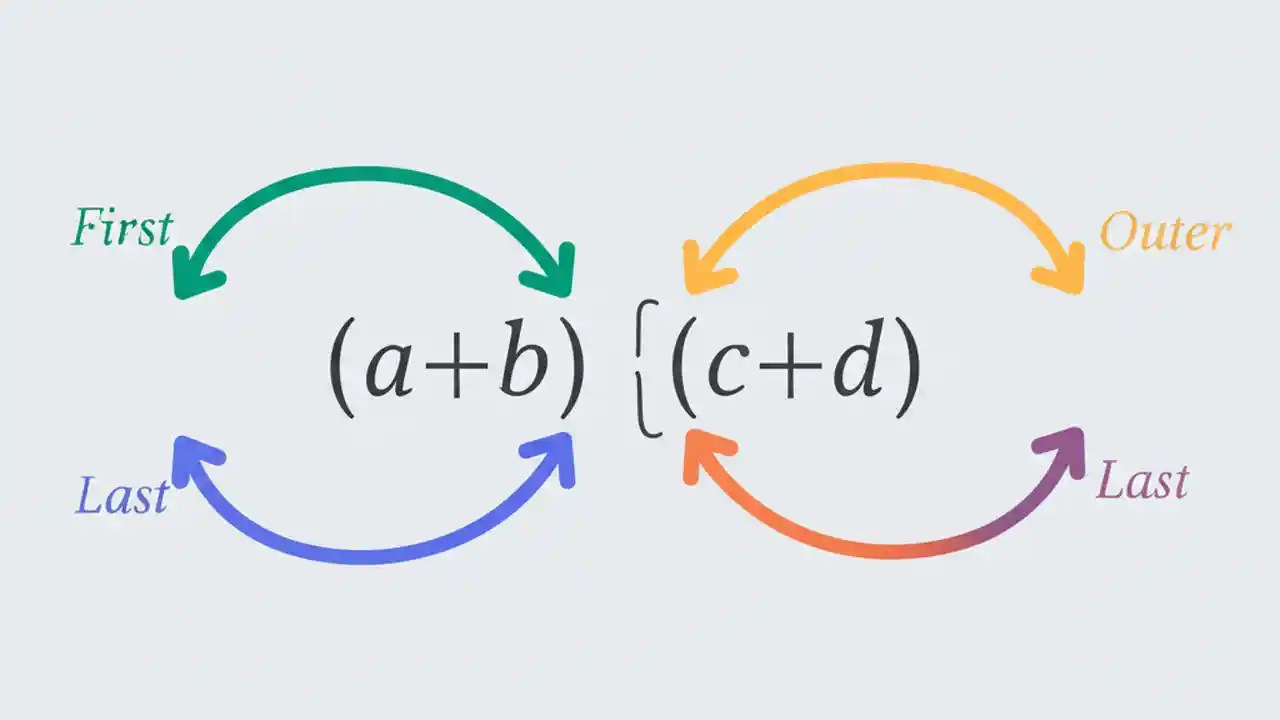 First

Outer

$(a+b)\ \{(c+d)$

Last

Last