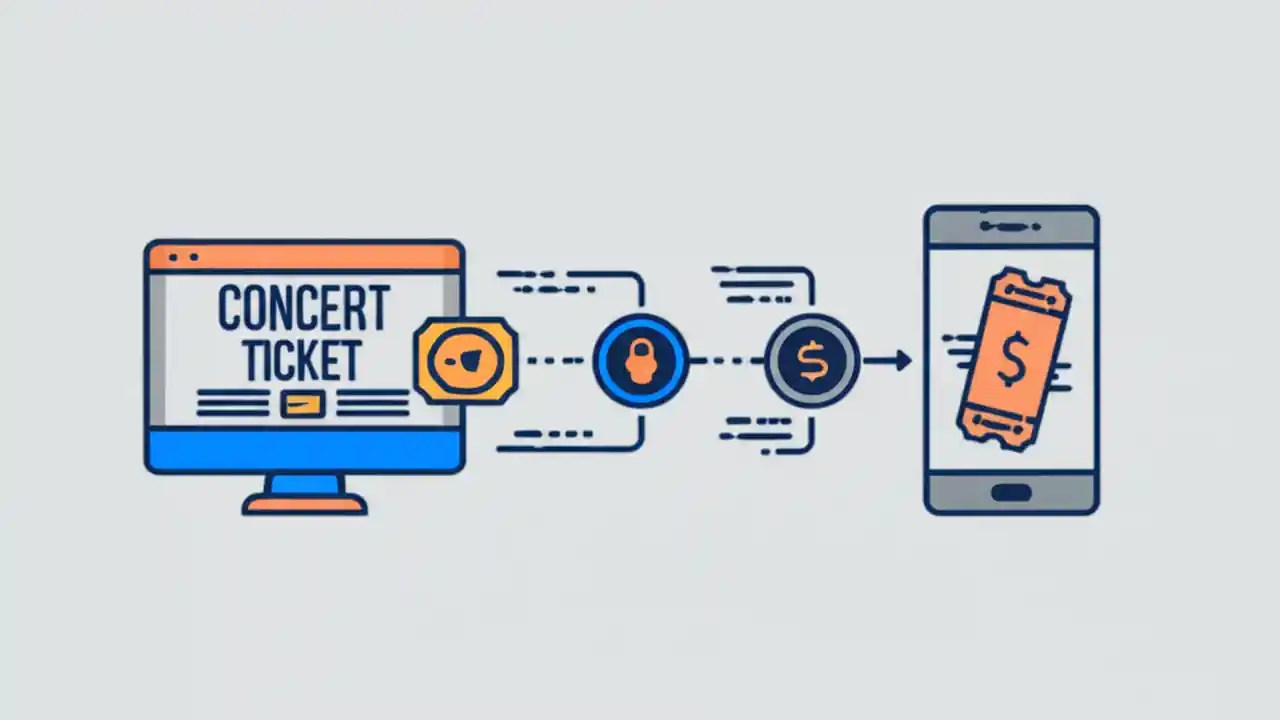 CONCERT TICKET

$

$