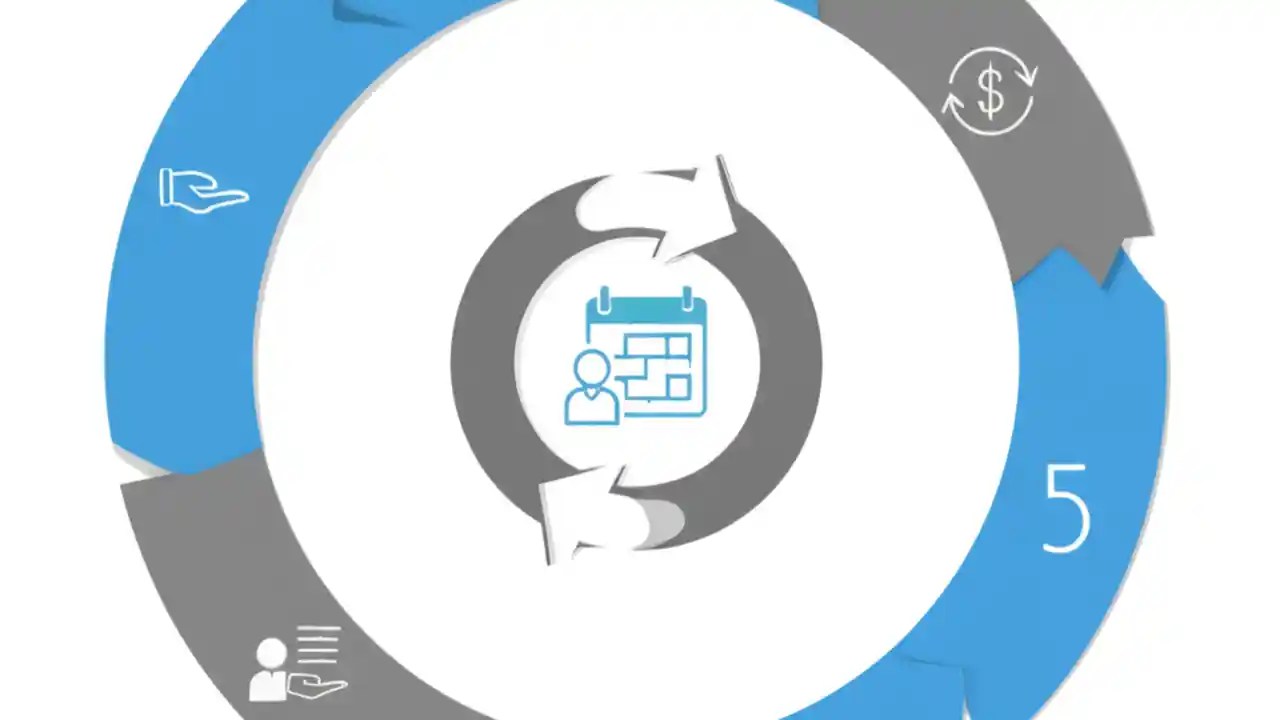 $
5