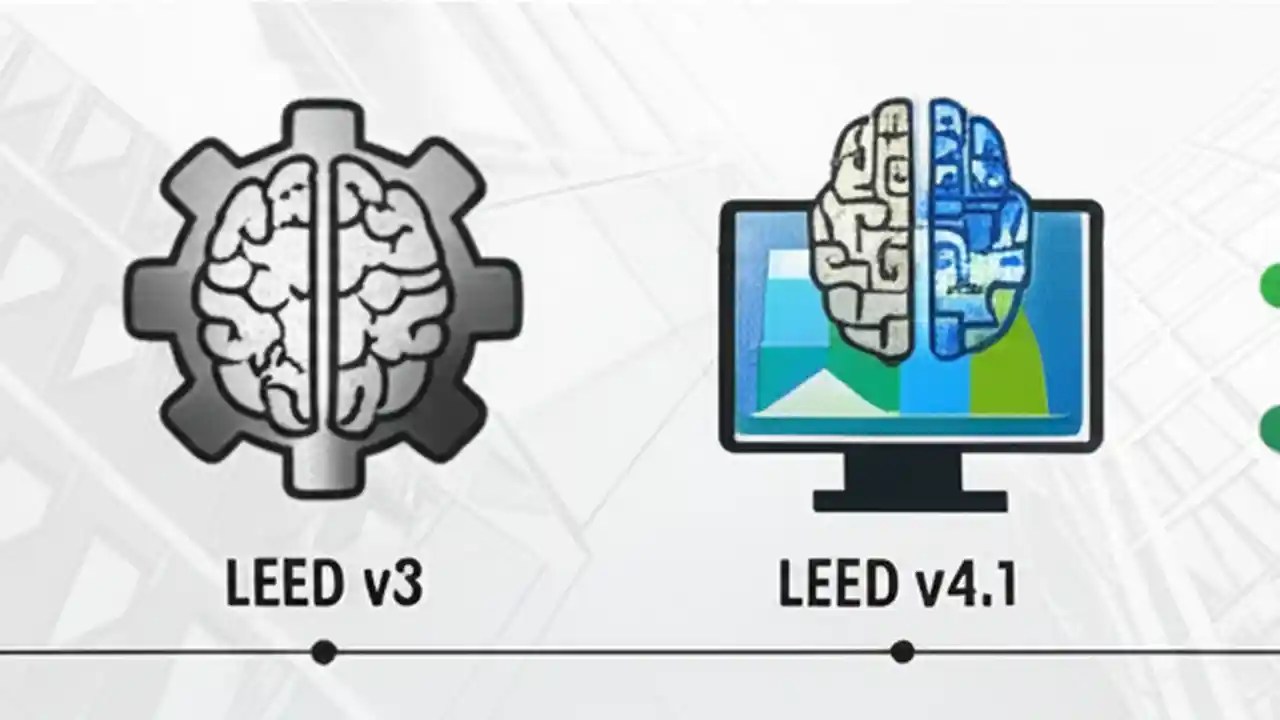 LEED v3

LEED v4.1