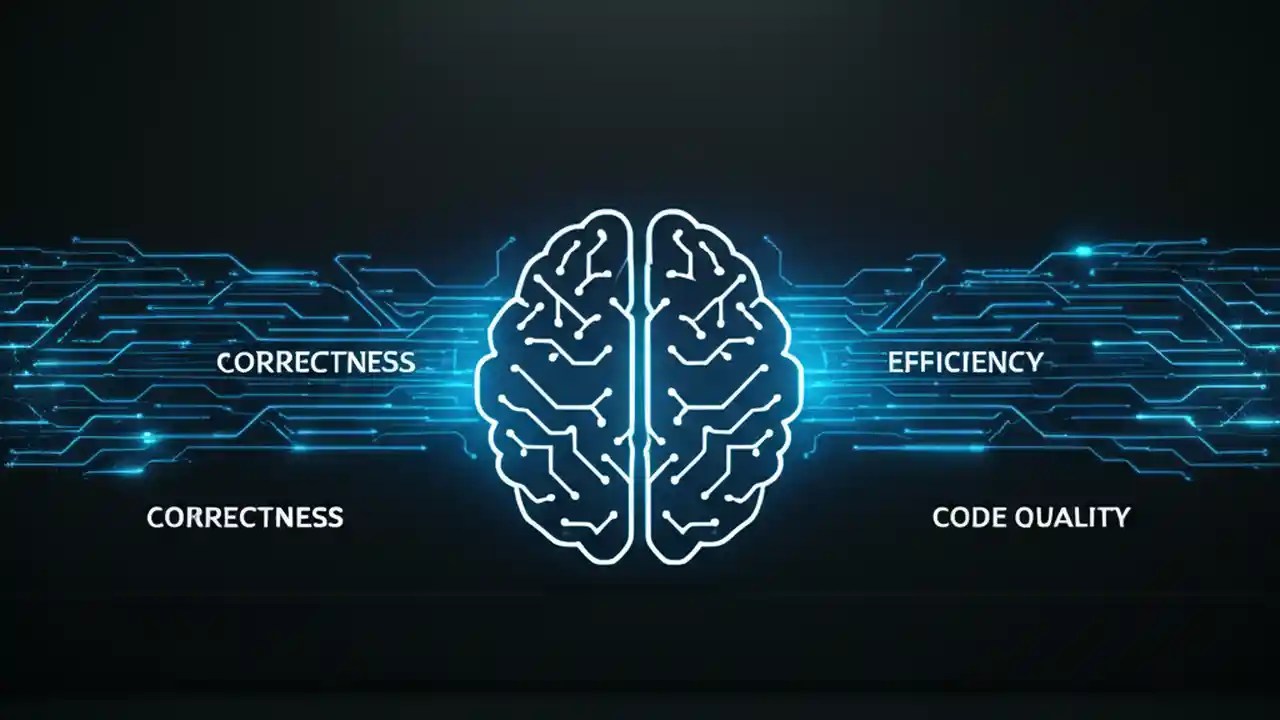 CORRECTNESS

EFFICIENCY

CORRECTNESS

CODE QUALITY