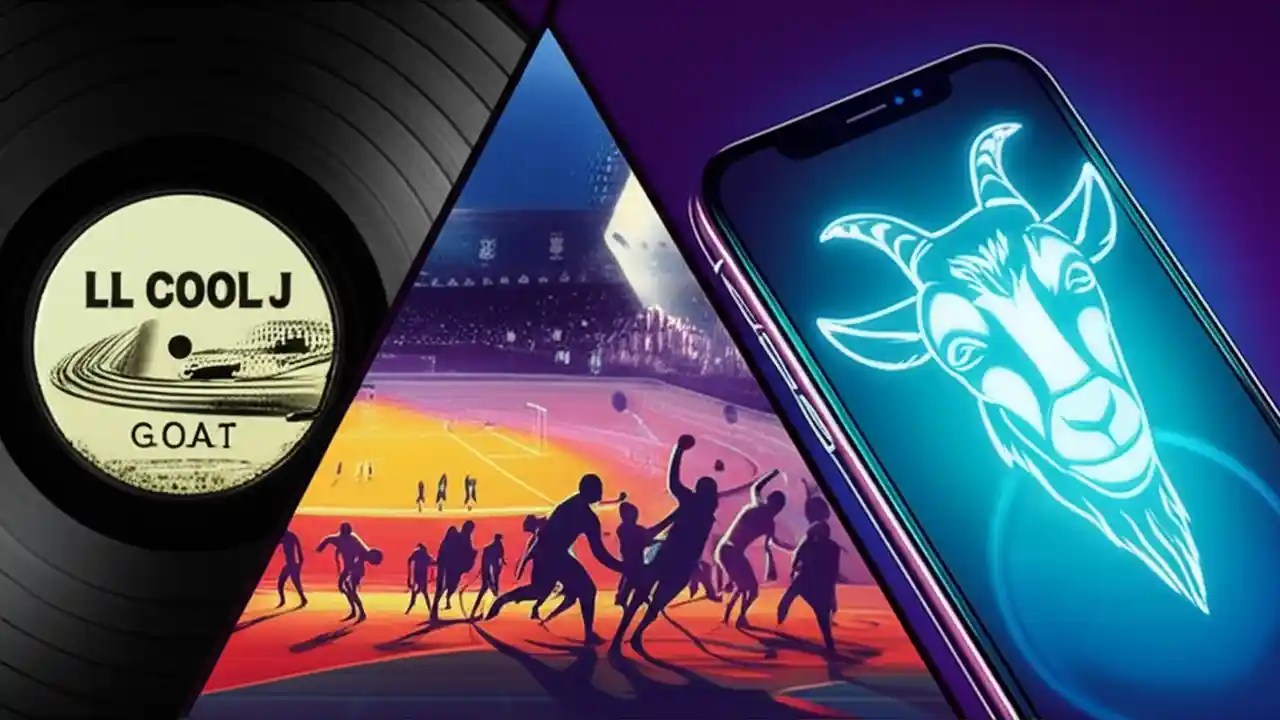 LL COOL J

GOAT