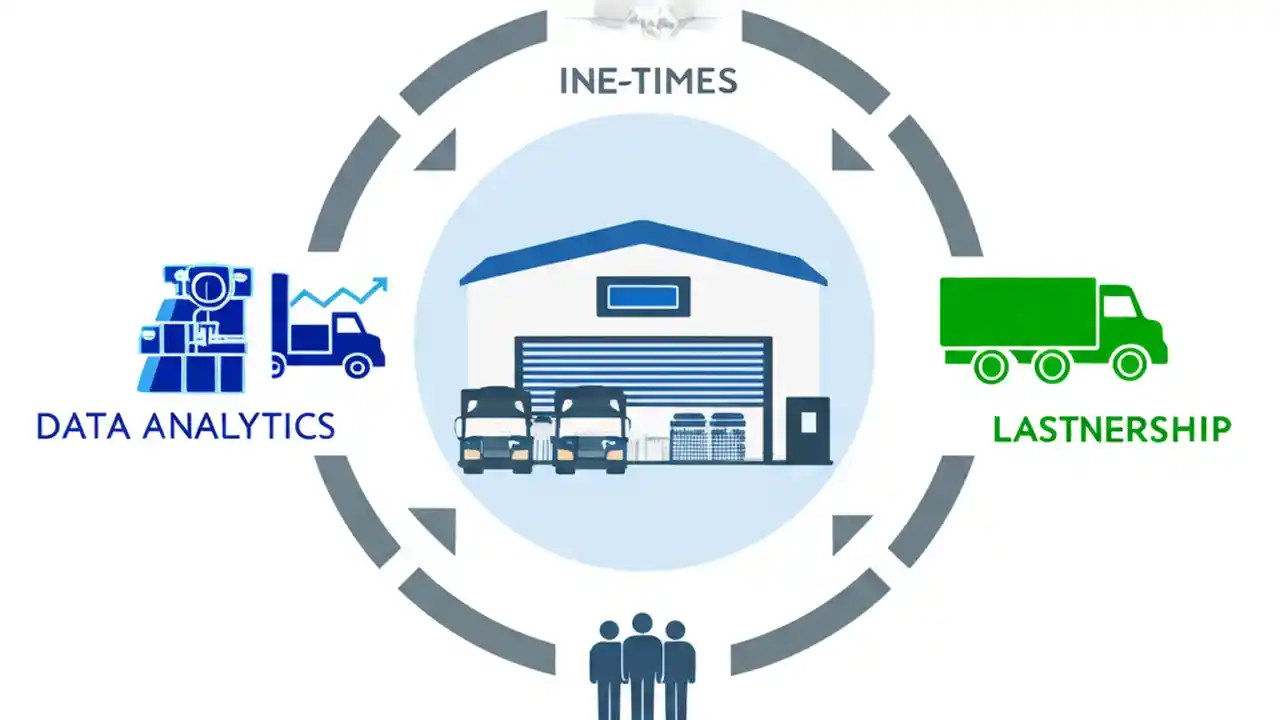 INE-TIMES

DATA ANALYTICS

LASTNERSHIP