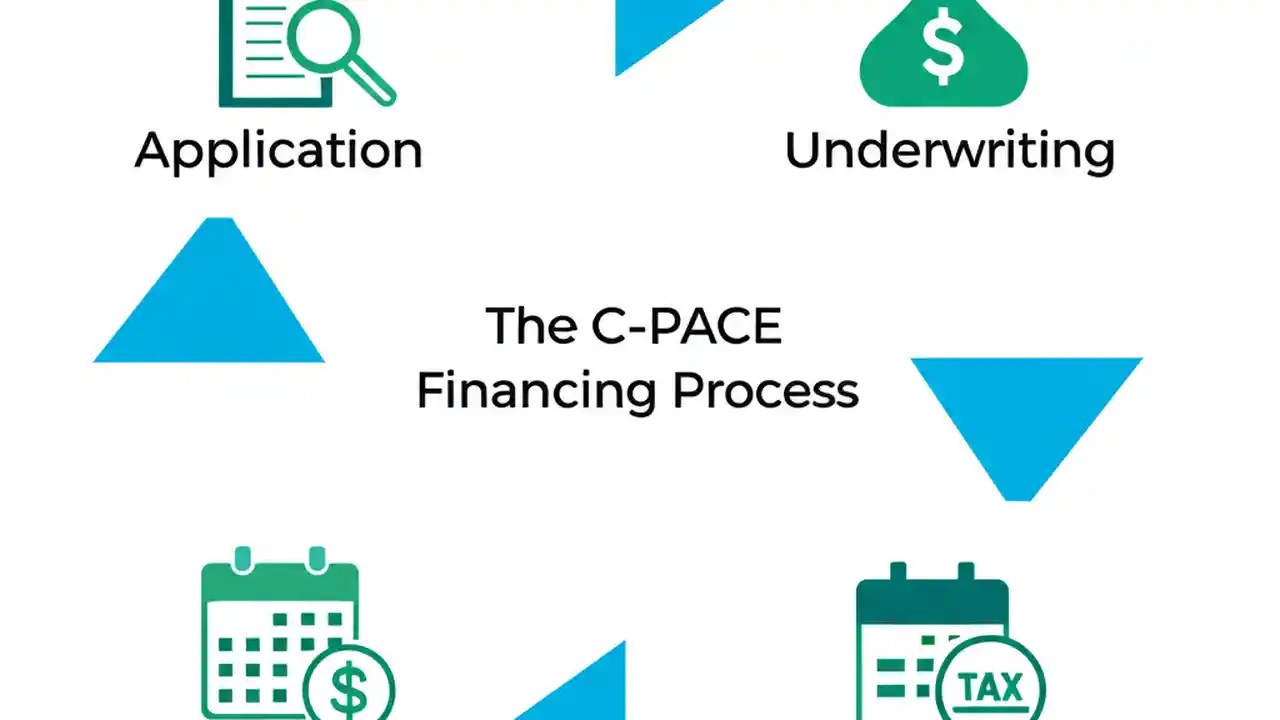 $

Application

Underwriting

The C-PACE Financing Process

$

TAX