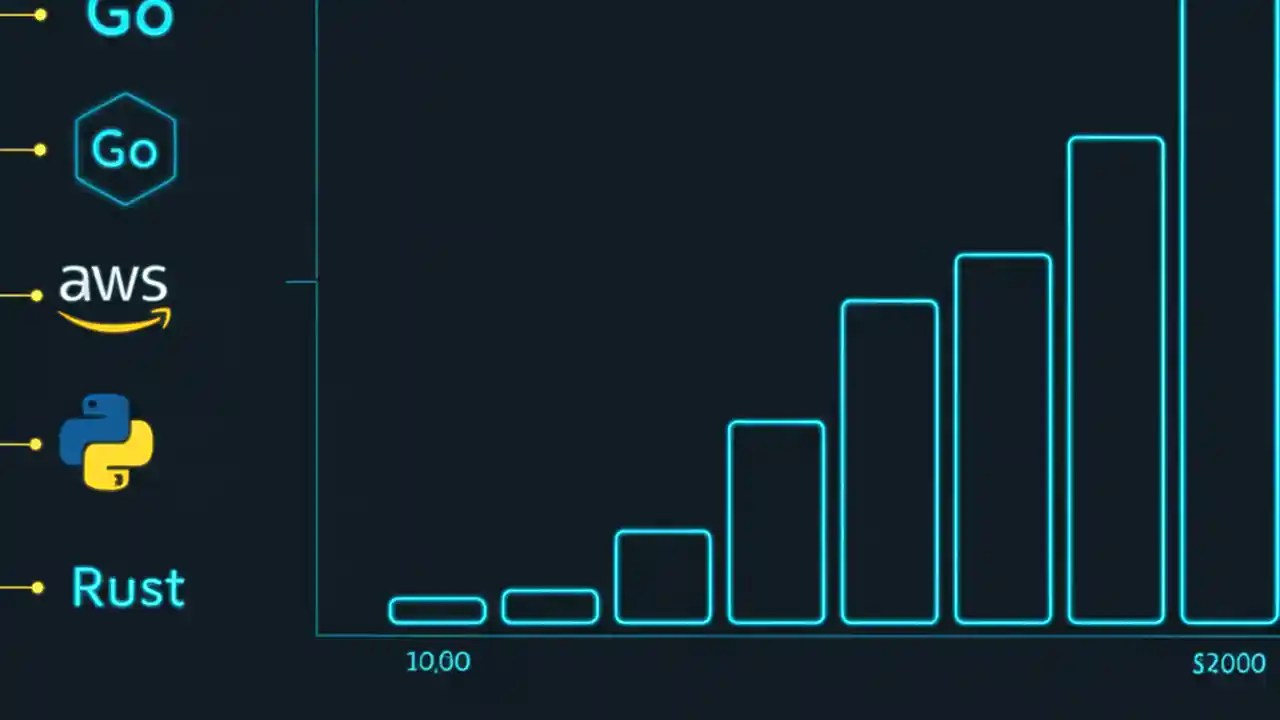 Go

Go

aws

Rust

10,00

$2000