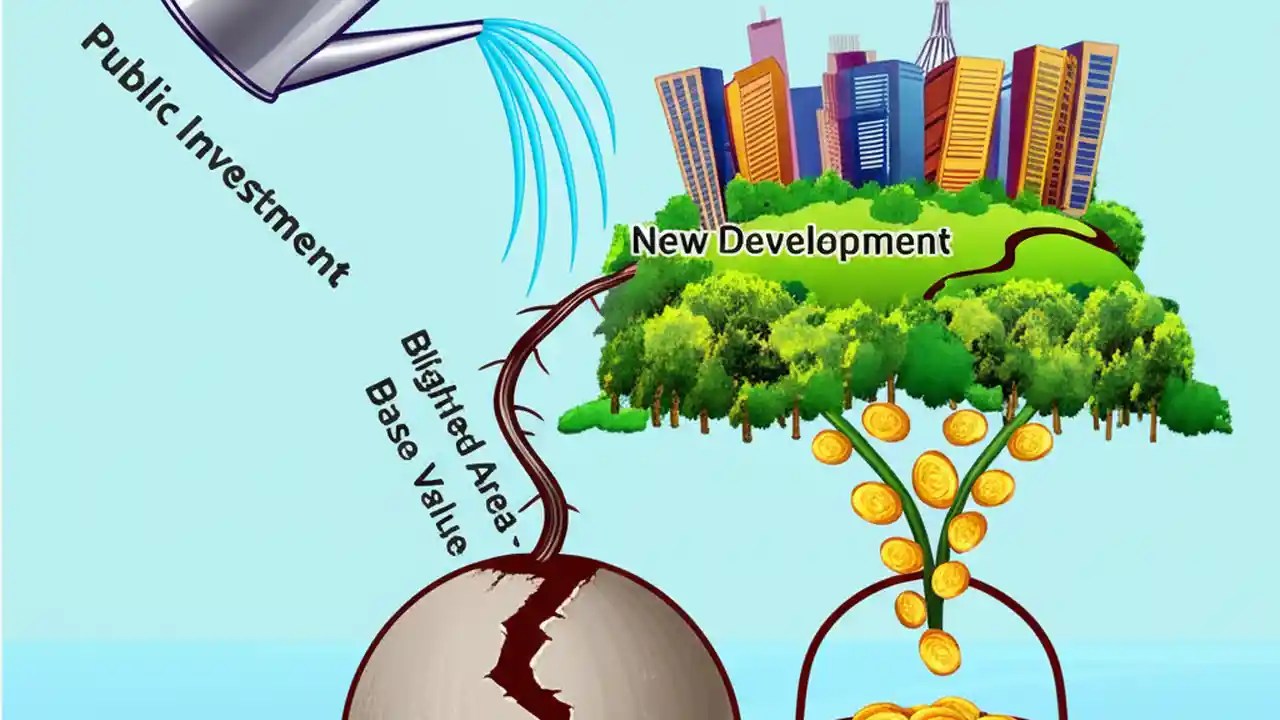 Public Investment

New Development

Blighted Area -
Base Value