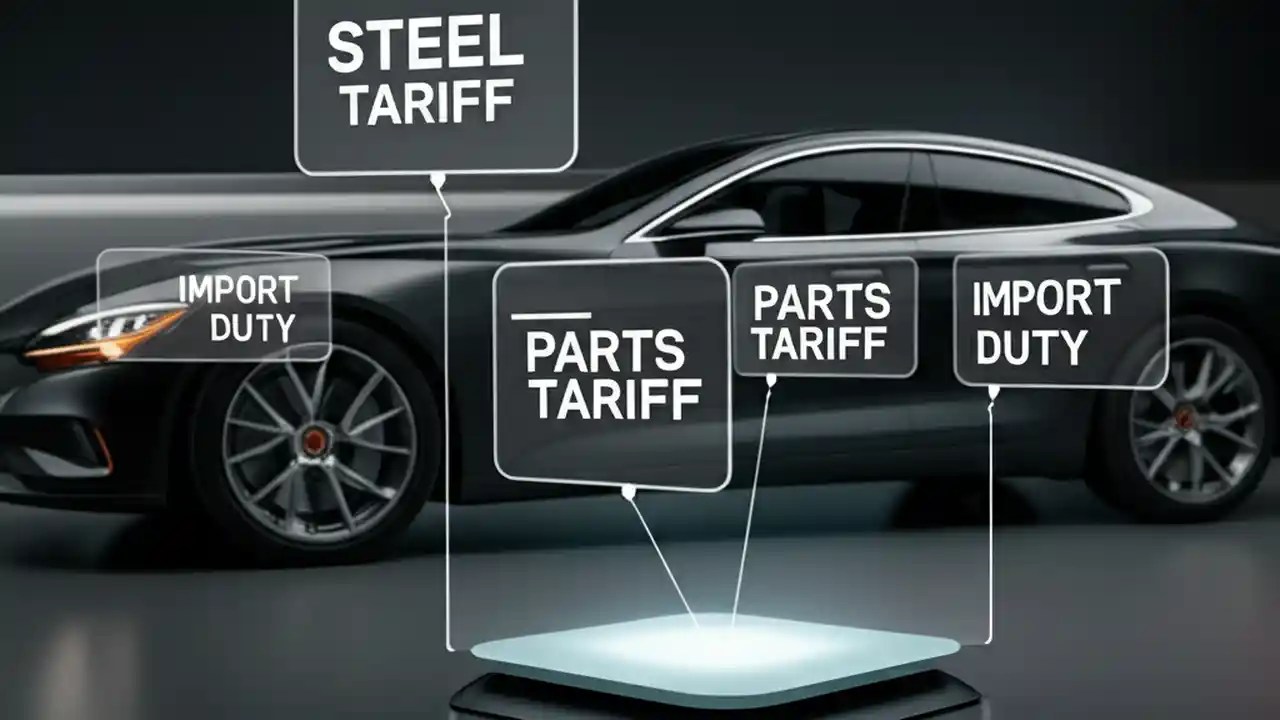 STEEL TARIFF

IMPORT DUTY

PARTS TARIFF

PARTS TARIFF

IMPORT DUTY