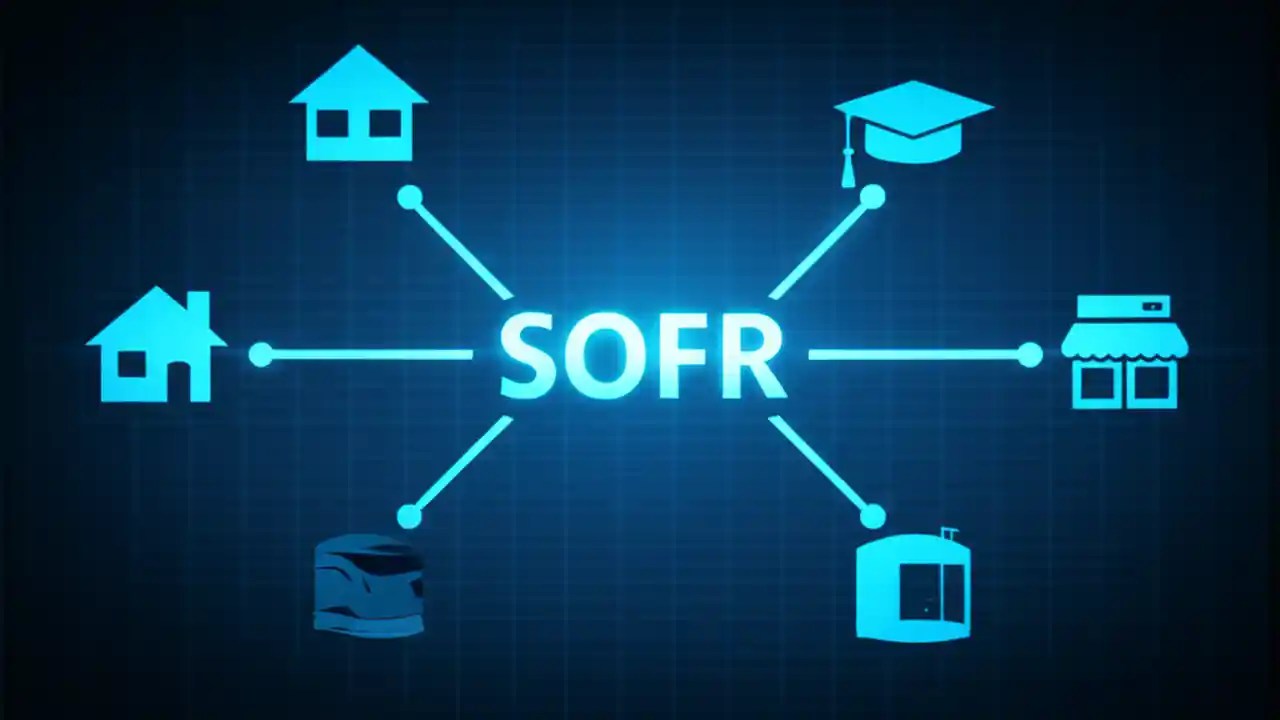 SOFR