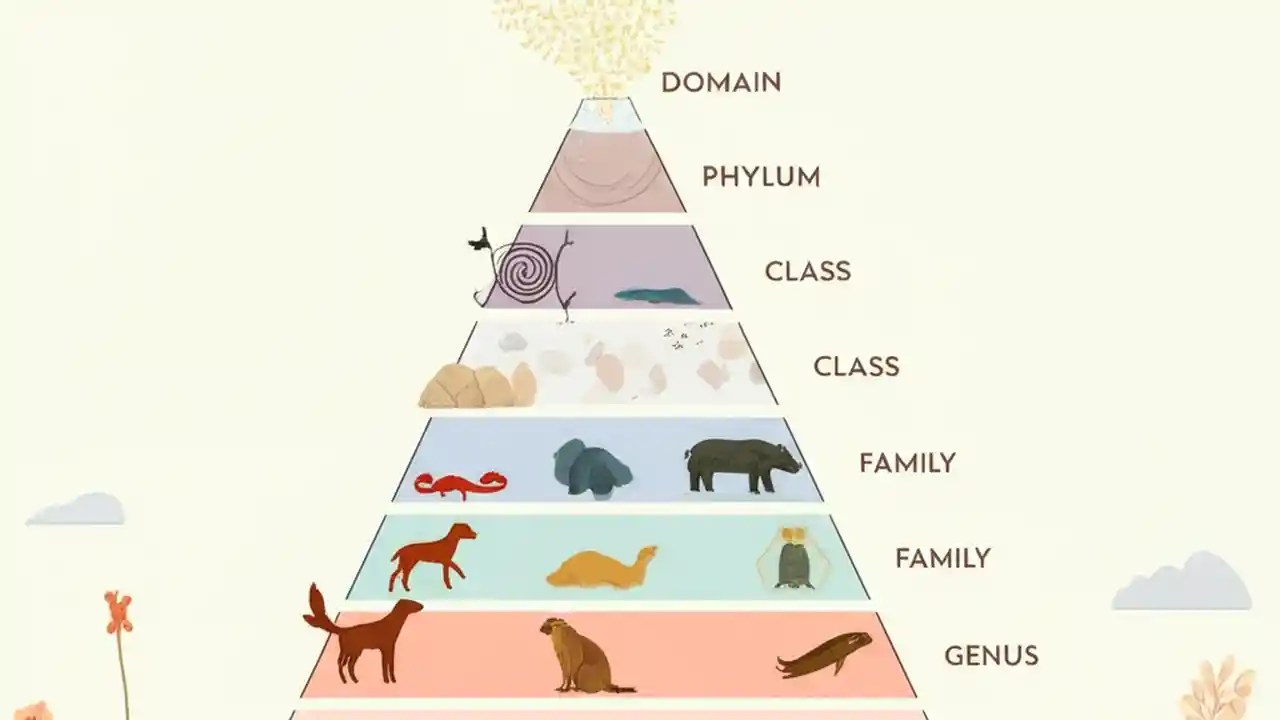 DOMAIN

PHYLUM

CLASS

CLASS

FAMILY

FAMILY

GENUS