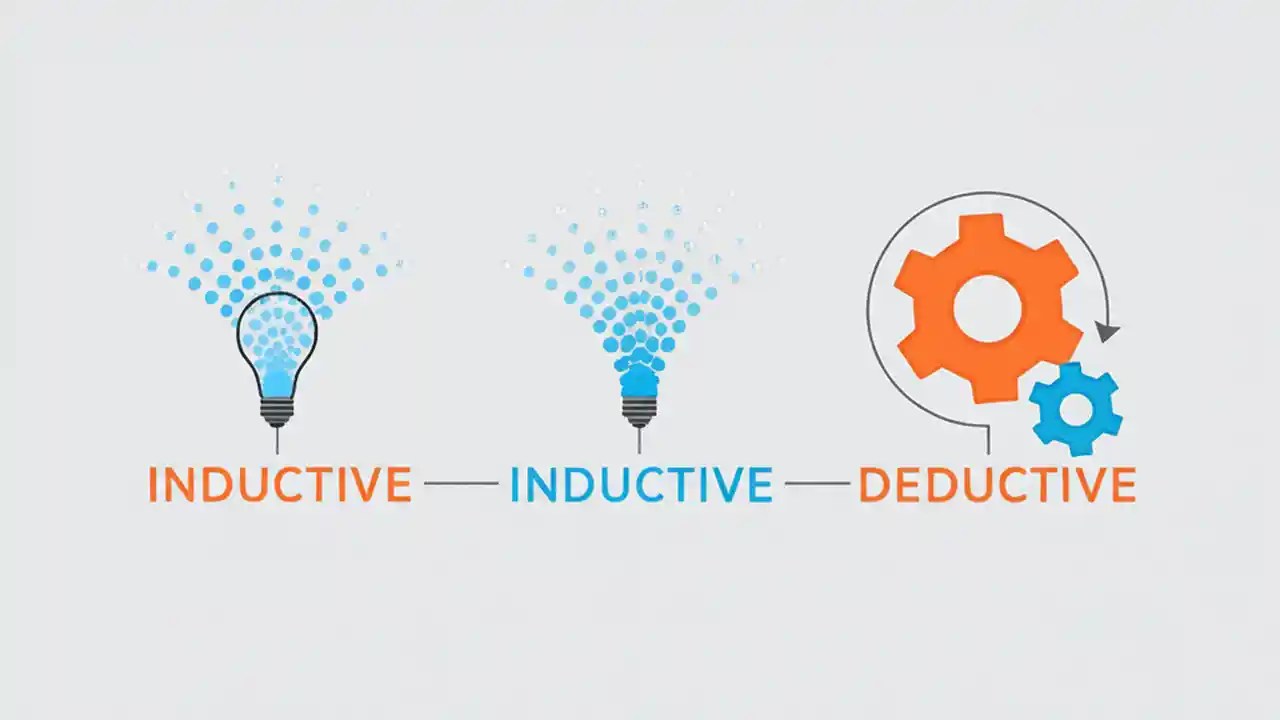 INDUCTIVE — INDUCTIVE — DEDUCTIVE