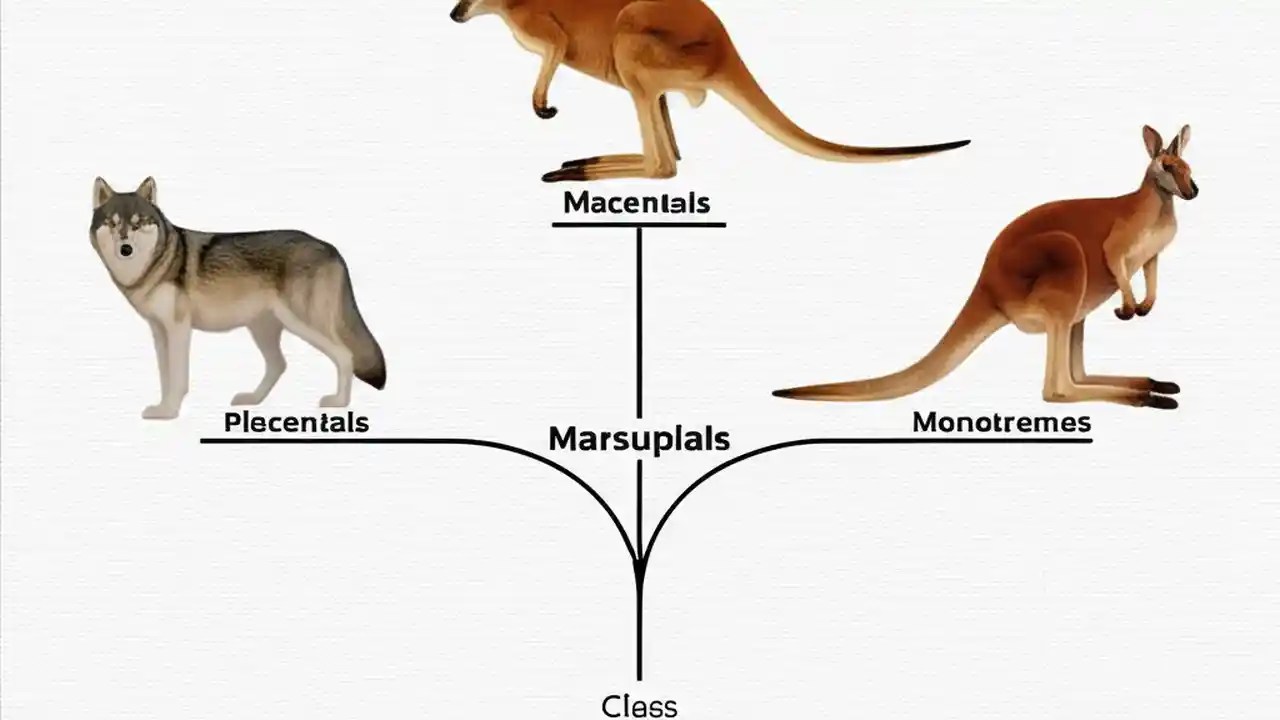 Macentals

Plecentals

Marsuplals

Monotremes

Class