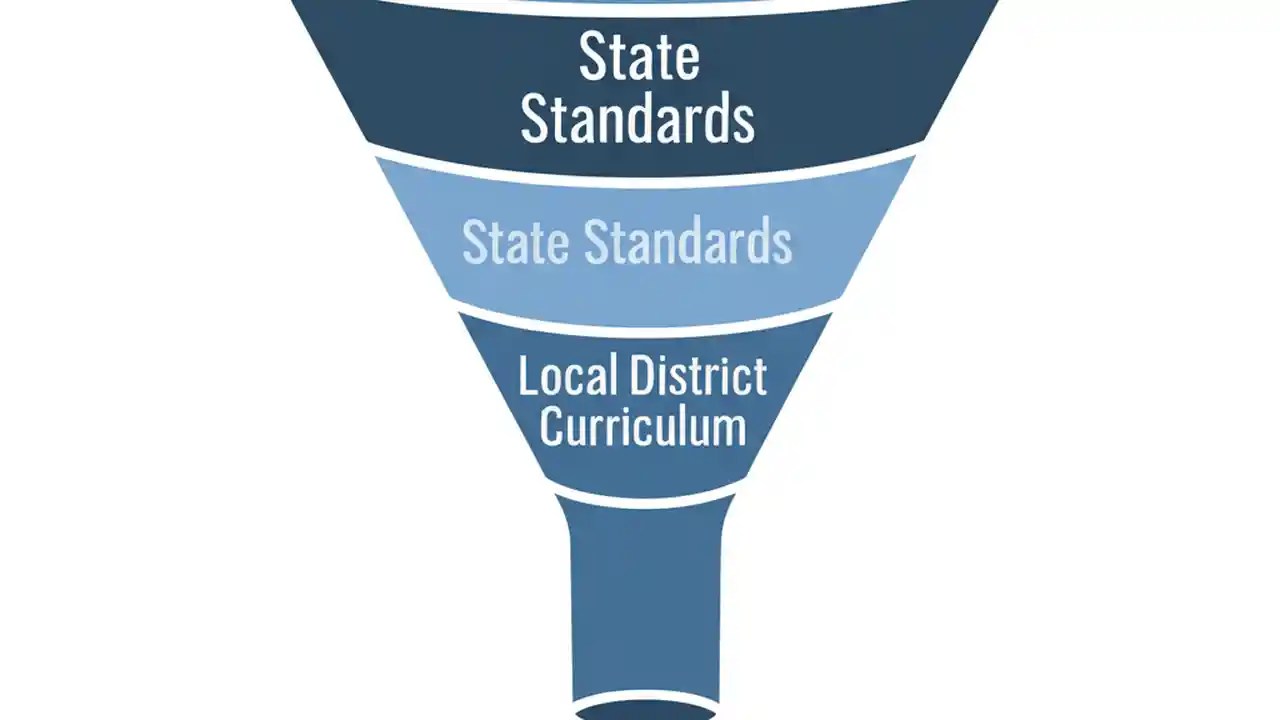 State Standards

State Standards

Local District Curriculum