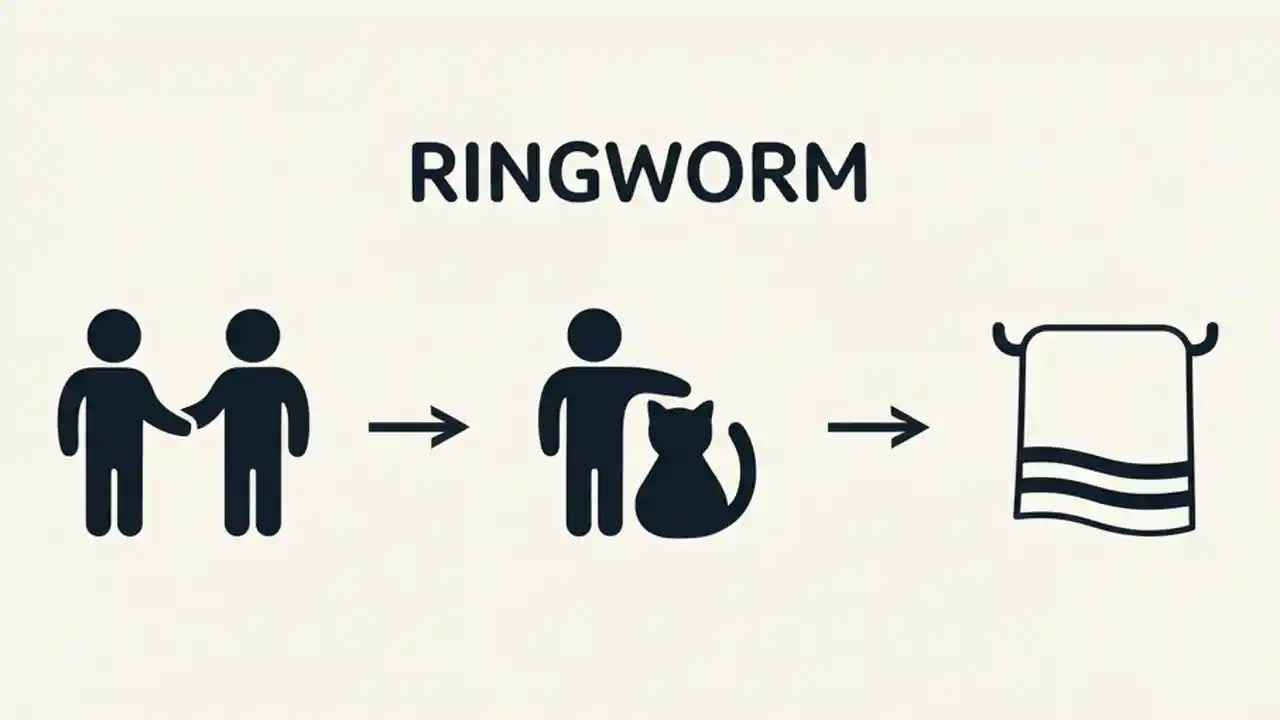 RINGWORM