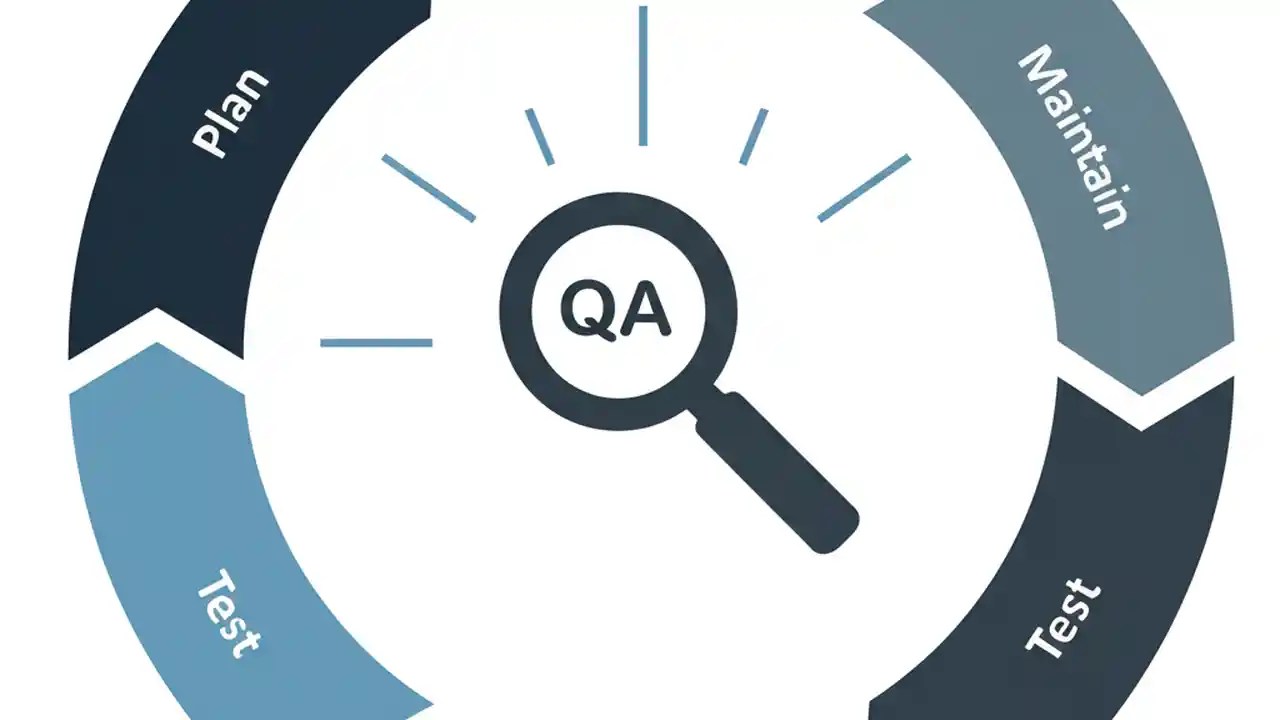 Plan

Maintain

QA

Test

Test