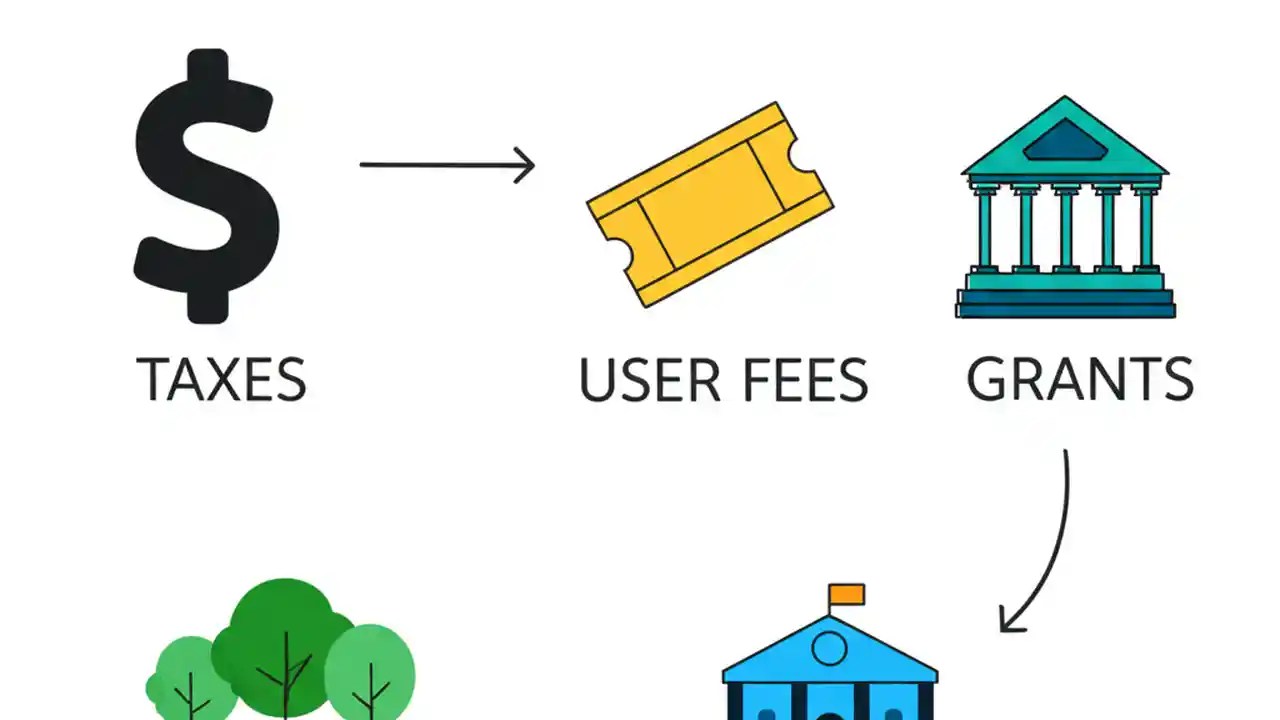 TAXES

USER FEES

GRANTS