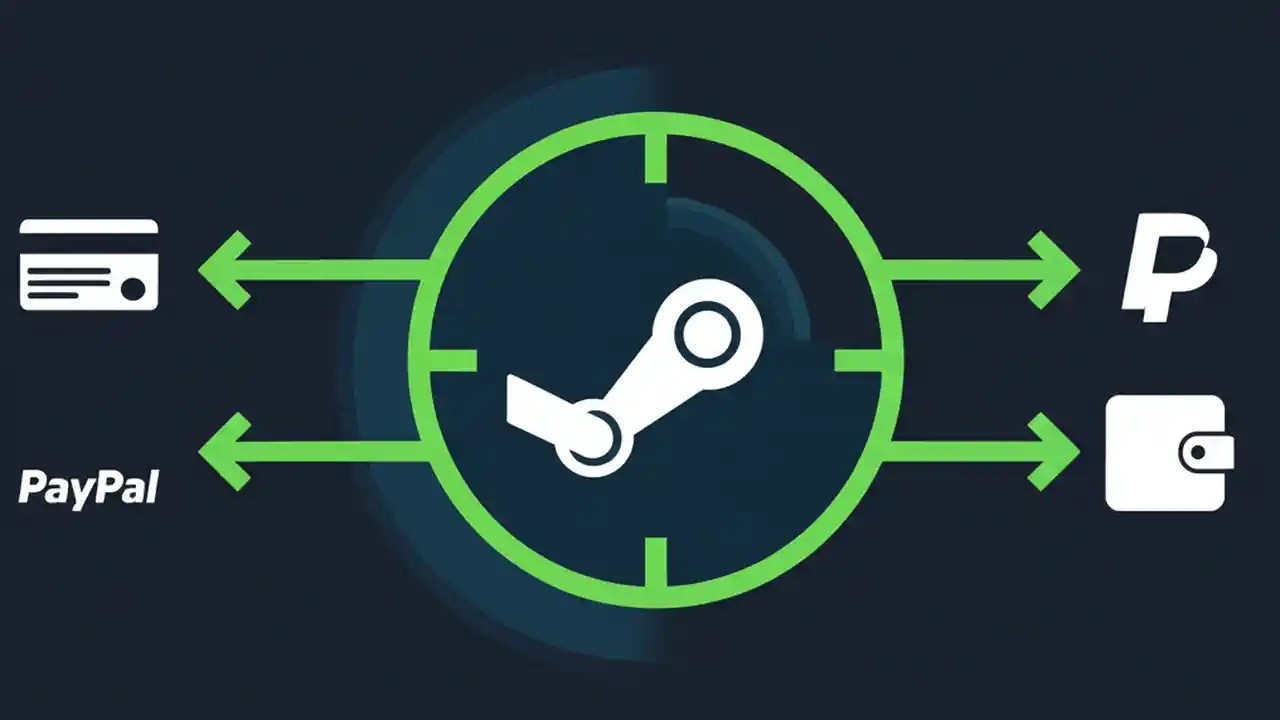 PayPal